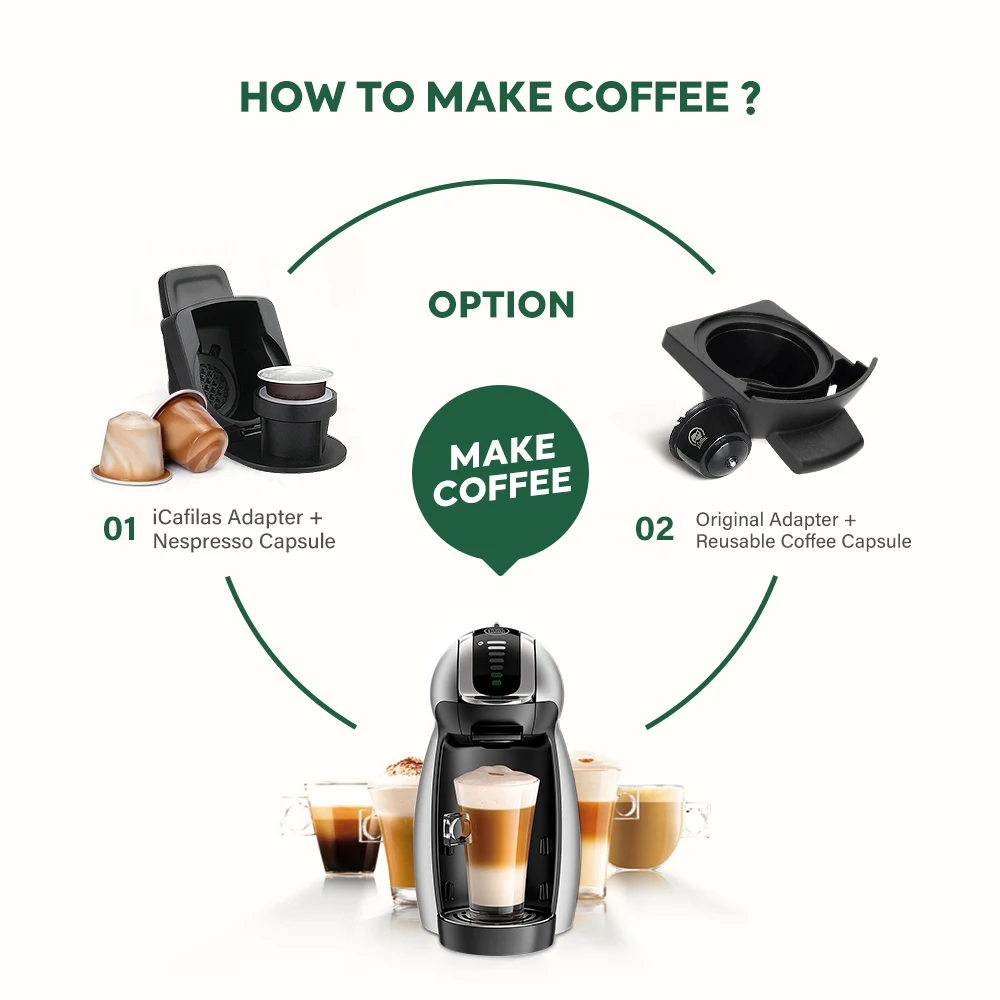 HOW TO MAKE COFFEE ?

OPTION

MAKE COFFEE

01 iCafilas Adapter + Nespresso Capsule

02 Original Adapter + Reusable Coffee Capsule