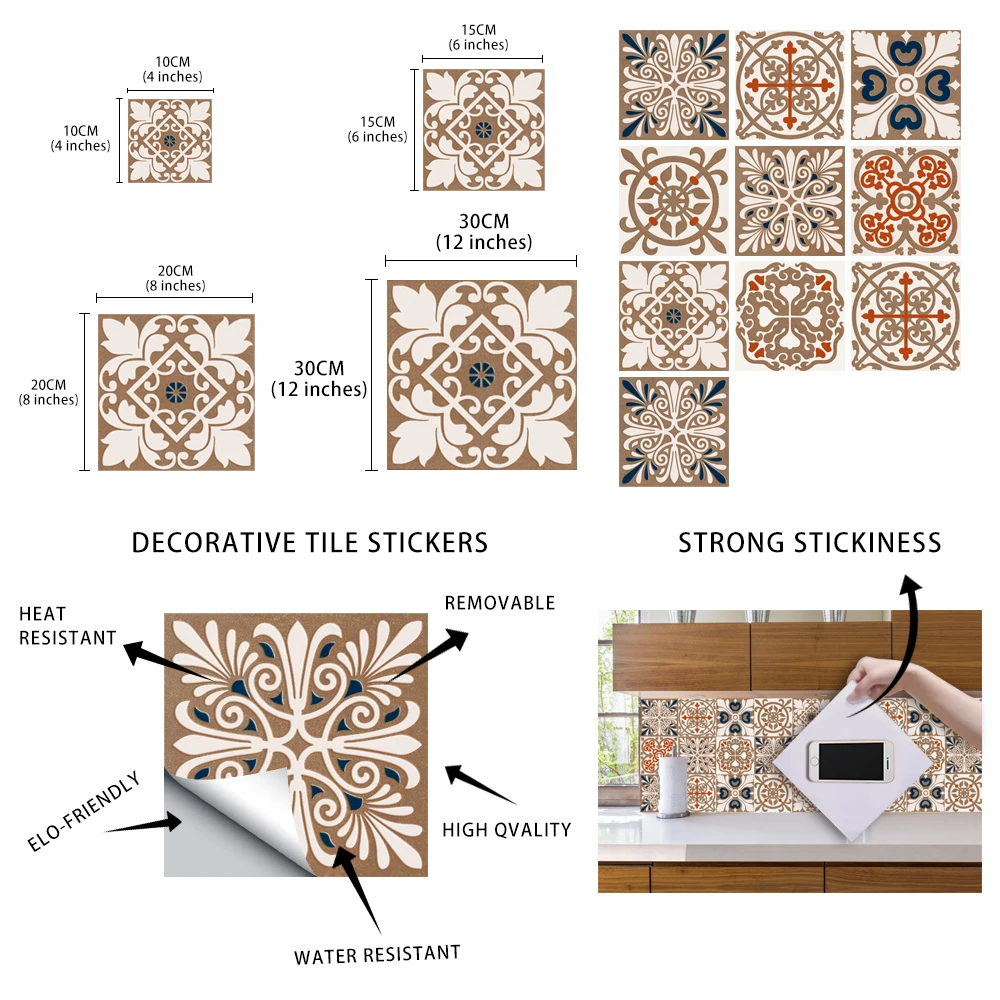 10CM
(4 inches)
10CM
(4 inches)

15CM
(6 inches)
15CM
(6 inches)

20CM
(8 inches)
20CM
(8 inches)

30CM
(12 inches)
30CM
(12 inches)

DECORATIVE TILE STICKERS

STRONG STICKINESS

HEAT RESISTANT

REMOVABLE

ELO-FRIENDLY

HIGH QVALITY

WATER RESISTANT