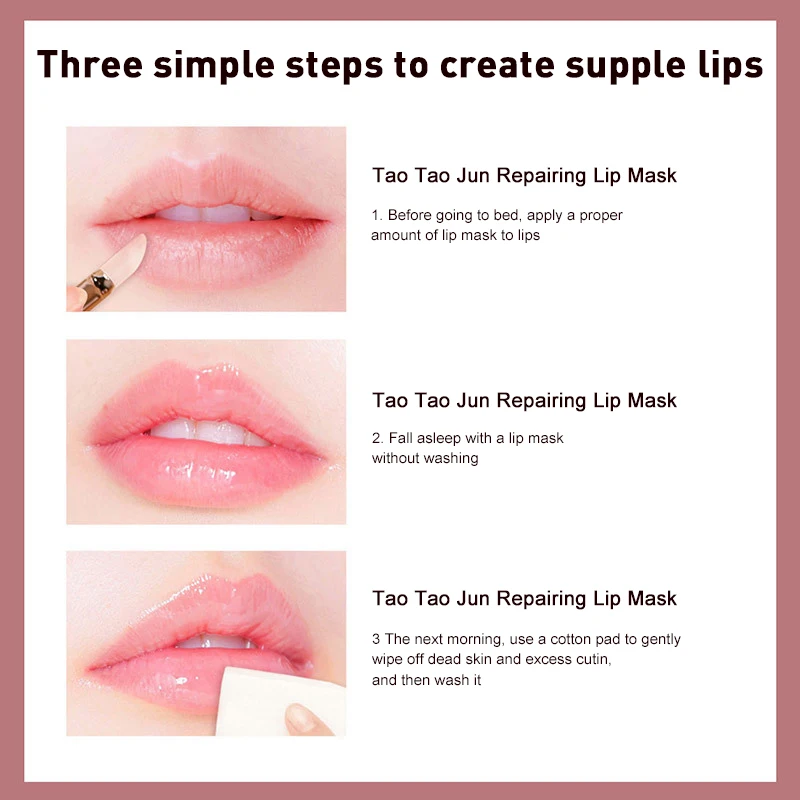 Three simple steps to create supple lips

Tao Tao Jun Repairing Lip Mask

1. Before going to bed, apply a proper amount of lip mask to lips

Tao Tao Jun Repairing Lip Mask

2. Fall asleep with a lip mask without washing

Tao Tao Jun Repairing Lip Mask

3 The next morning, use a cotton pad to gently wipe off dead skin and excess cutin, and then wash it