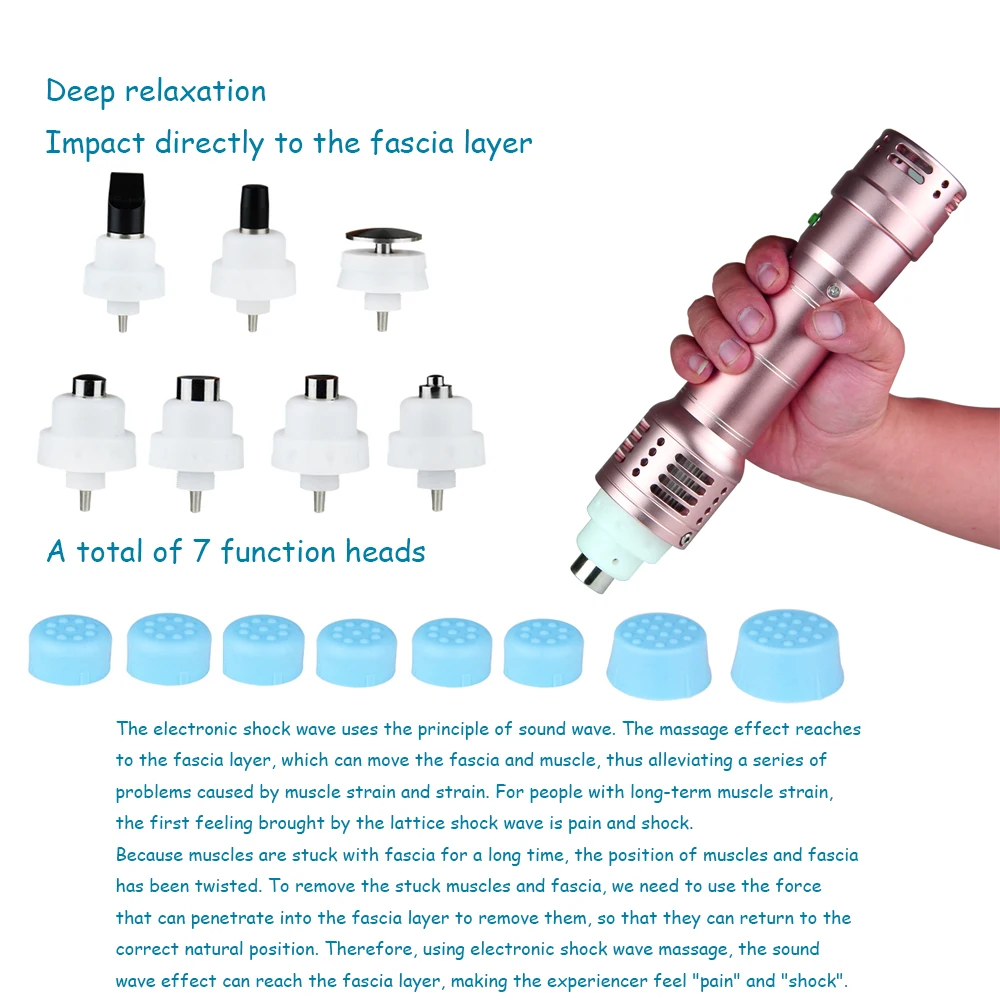 Deep relaxation

Impact directly to the fascia layer

A total of 7 function heads

The electronic shock wave uses the principle of sound wave. The massage effect reaches to the fascia layer, which can move the fascia and muscle, thus alleviating a series of problems caused by muscle strain and strain. For people with long-term muscle strain, the first feeling brought by the lattice shock wave is pain and shock.
Because muscles are stuck with fascia for a long time, the position of muscles and fascia has been twisted. To remove the stuck muscles and fascia, we need to use the force that can penetrate into the fascia layer to remove them, so that they can return to the correct natural position. Therefore, using electronic shock wave massage, the sound wave effect can reach the fascia layer, making the experiencer feel "pain" and "shock".