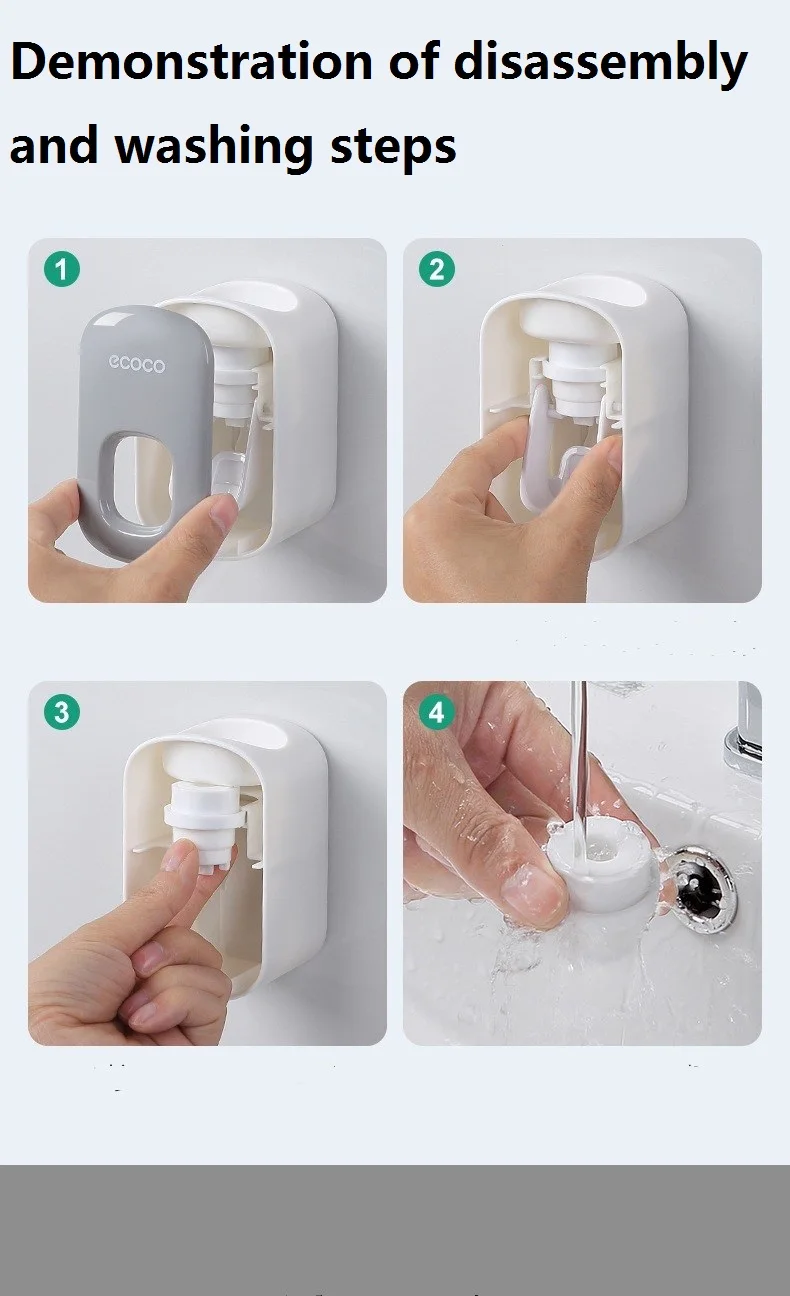 Demonstration of disassembly and washing steps

1

ecoco

2

3

4