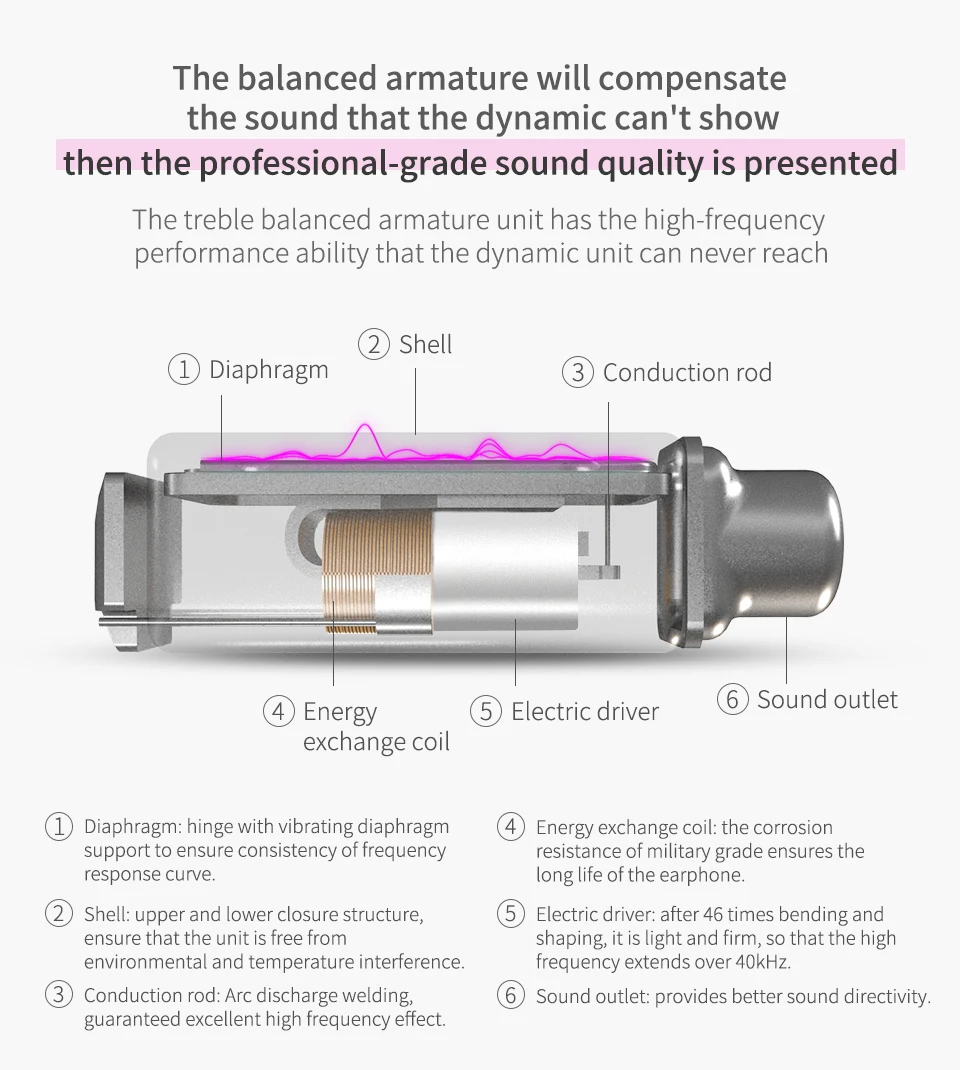 The balanced armature will compensate the sound that the dynamic can't show
then the professional-grade sound quality is presented

The treble balanced armature unit has the high-frequency performance ability that the dynamic unit can never reach

① Diaphragm

② Shell

③ Conduction rod

④ Energy exchange coil

⑤ Electric driver

⑥ Sound outlet

① Diaphragm: hinge with vibrating diaphragm support to ensure consistency of frequency response curve.

② Shell: upper and lower closure structure, ensure that the unit is free from environmental and temperature interference.

③ Conduction rod: Arc discharge welding, guaranteed excellent high frequency effect.

④ Energy exchange coil: the corrosion resistance of military grade ensures the long life of the earphone.

⑤ Electric driver: after 46 times bending and shaping, it is light and firm, so that the high frequency extends over 40kHz.

⑥ Sound outlet: provides better sound directivity.