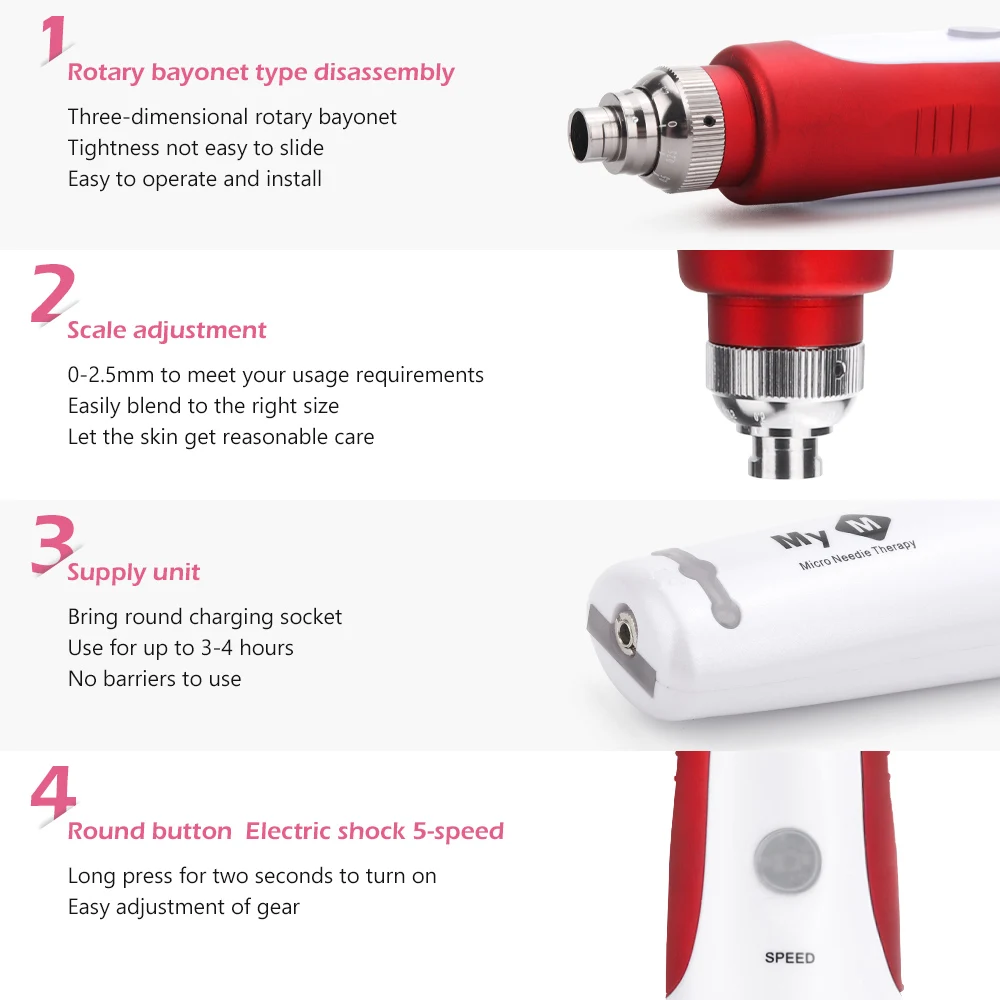 1
Rotary bayonet type disassembly

Three-dimensional rotary bayonet
Tightness not easy to slide
Easy to operate and install

2
Scale adjustment

0-2.5mm to meet your usage requirements
Easily blend to the right size
Let the skin get reasonable care

3
Supply unit

Bring round charging socket
Use for up to 3-4 hours
No barriers to use

My M
Micro Needle Therapy

4
Round button Electric shock 5-speed

Long press for two seconds to turn on
Easy adjustment of gear

SPEED