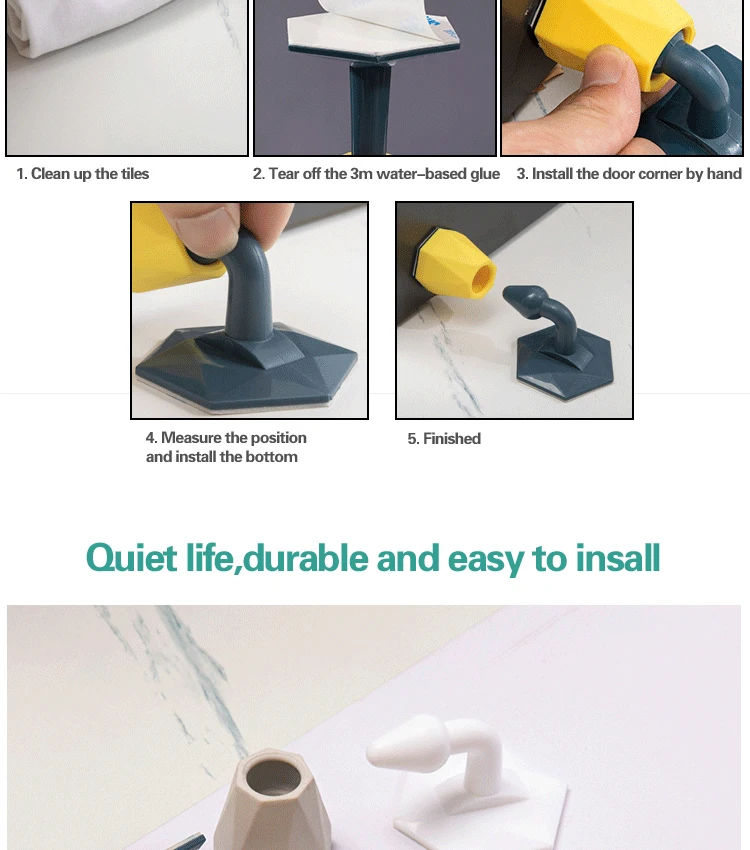 1. Clean up the tiles

2. Tear off the 3m water-based glue

3. Install the door corner by hand

4. Measure the position and install the bottom

5. Finished

Quiet life,durable and easy to insall