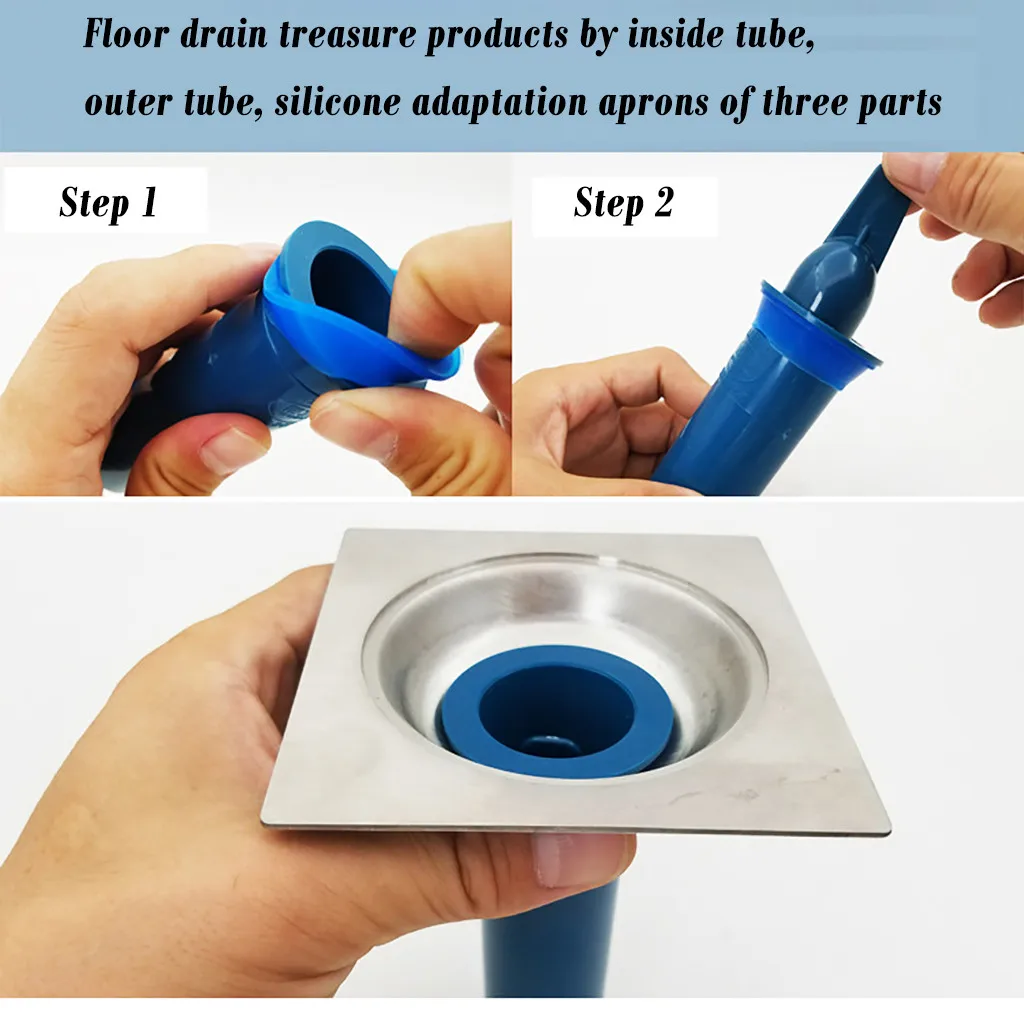 Floor drain treasure products by inside tube, outer tube, silicone adaptation aprons of three parts

Step 1

Step 2