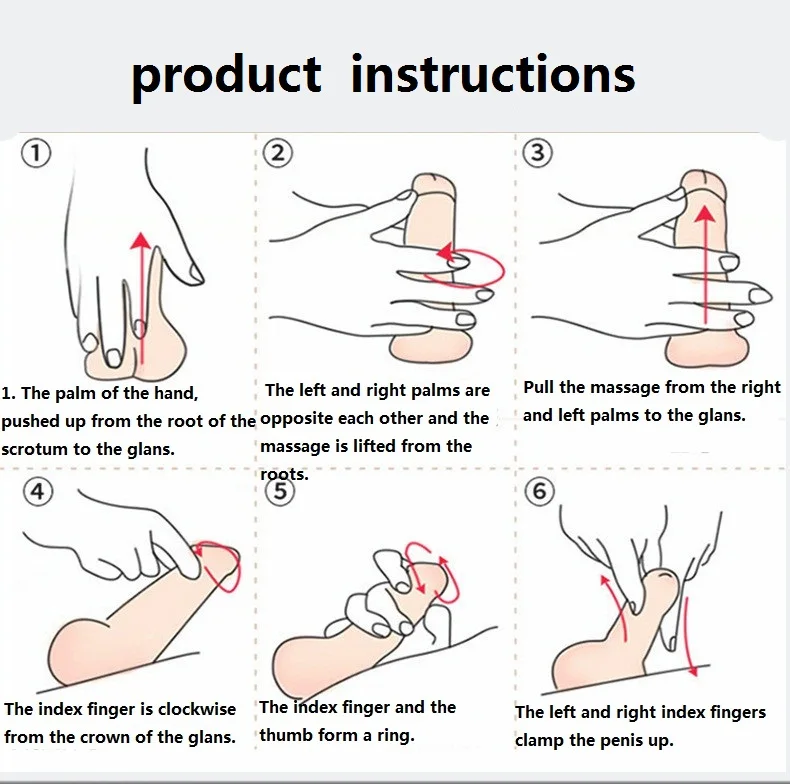 product instructions

①

1. The palm of the hand, pushed up from the root of the scrotum to the glans.

②

The left and right palms are opposite each other and the massage is lifted from the roots.

③

Pull the massage from the right and left palms to the glans.

④

The index finger is clockwise from the crown of the glans.

⑤

The index finger and the thumb form a ring.

⑥

The left and right index fingers clamp the penis up.