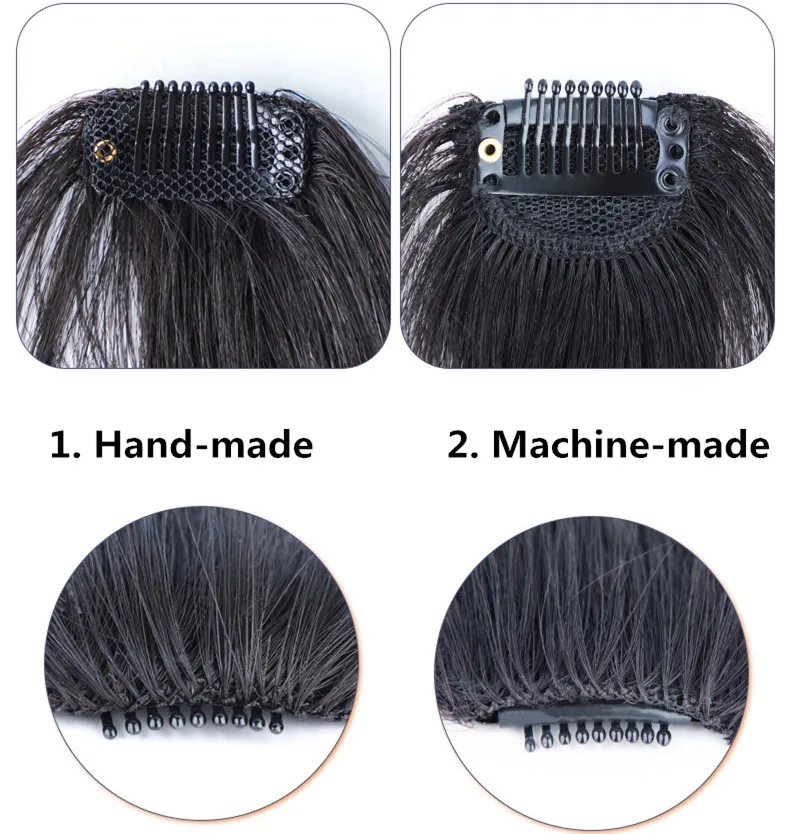 1. Hand-made

2. Machine-made