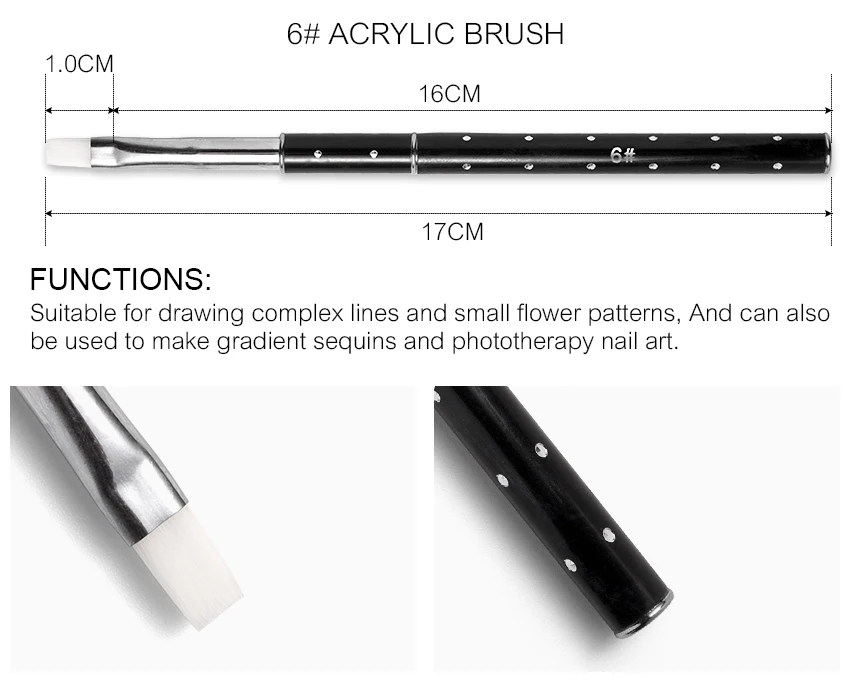 6# ACRYLIC BRUSH

1.0CM

16CM

6#

17CM

FUNCTIONS:

Suitable for drawing complex lines and small flower patterns, And can also be used to make gradient sequins and phototherapy nail art.