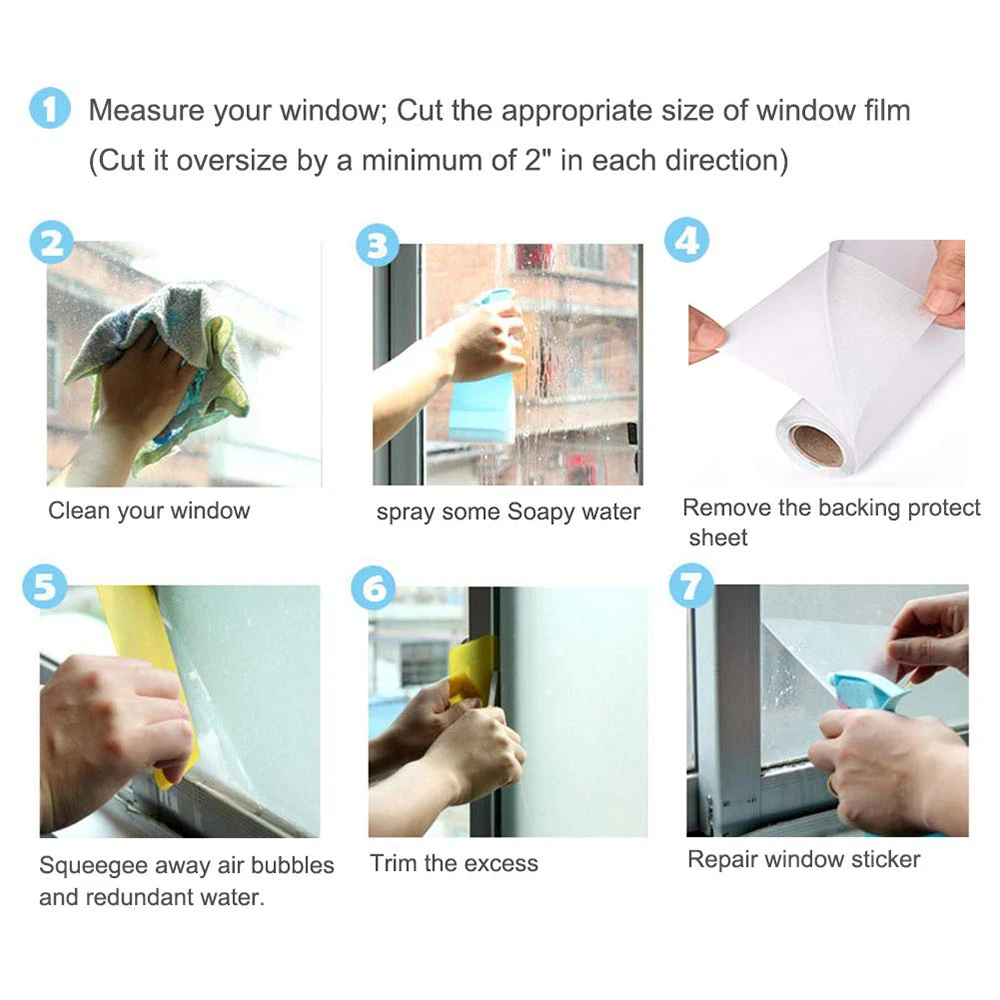 1 Measure your window; Cut the appropriate size of window film (Cut it oversize by a minimum of 2" in each direction)

2

Clean your window

3

spray some Soapy water

4

Remove the backing protect sheet

5

Squeegee away air bubbles and redundant water.

6

Trim the excess

7

Repair window sticker