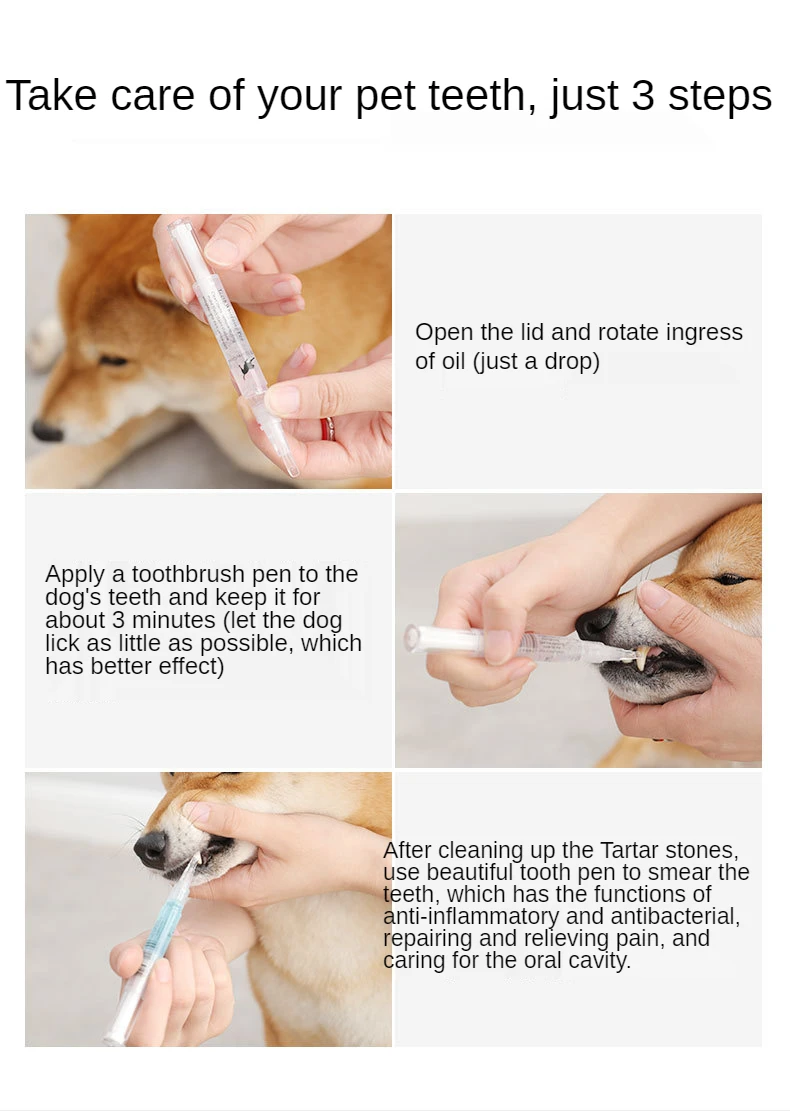 Take care of your pet teeth, just 3 steps

Open the lid and rotate ingress of oil (just a drop)

Apply a toothbrush pen to the dog's teeth and keep it for about 3 minutes (let the dog lick as little as possible, which has better effect)

After cleaning up the Tartar stones, use beautiful tooth pen to smear the teeth, which has the functions of anti-inflammatory and antibacterial, repairing and relieving pain, and caring for the oral cavity.