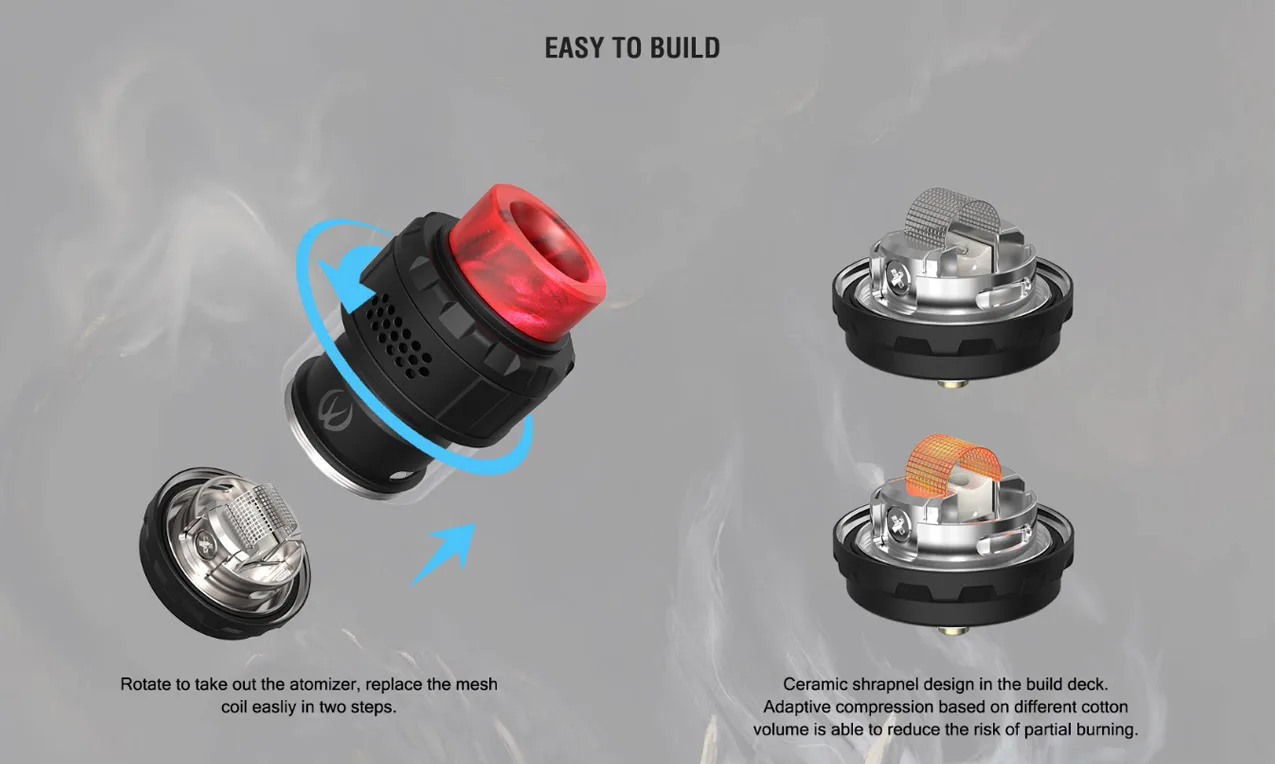 EASY TO BUILD

Rotate to take out the atomizer, replace the mesh coil easliy in two steps.

Ceramic shrapnel design in the build deck. Adaptive compression based on different cotton volume is able to reduce the risk of partial burning.