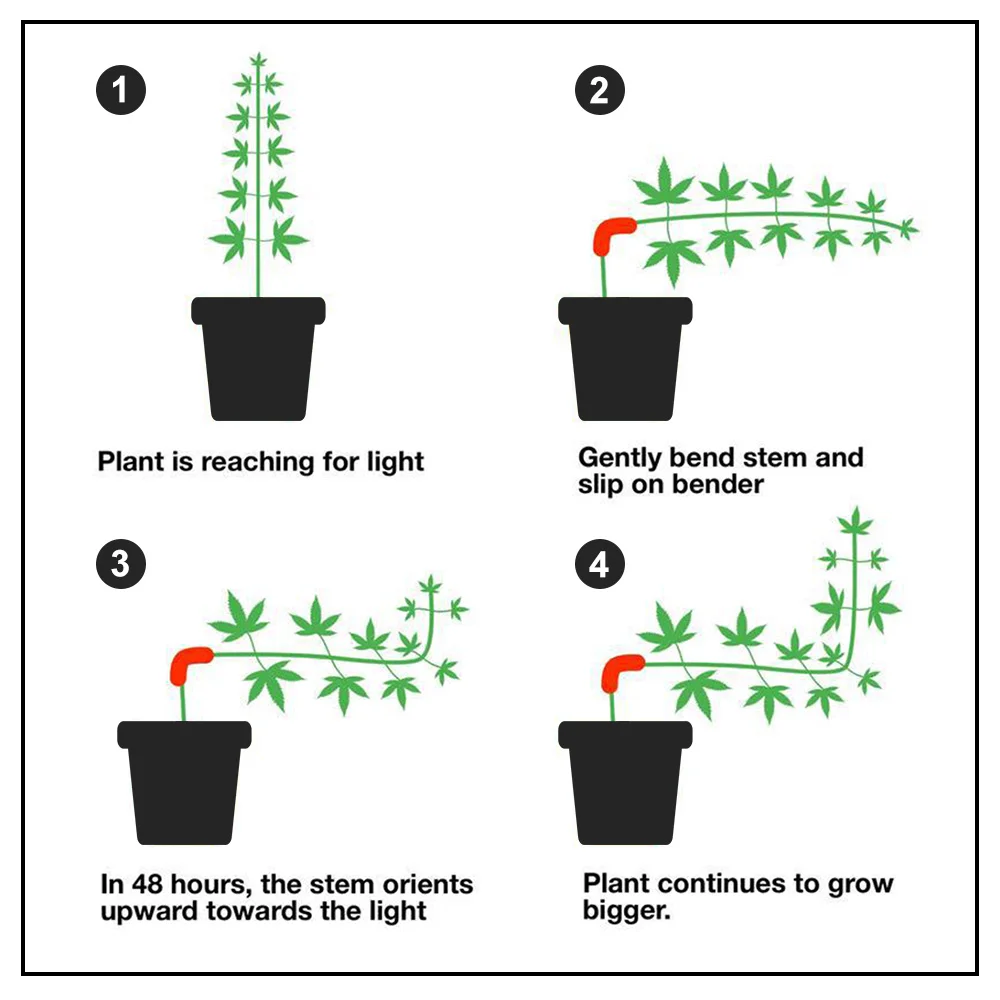 1

Plant is reaching for light

2

Gently bend stem and slip on bender

3

In 48 hours, the stem orients upward towards the light

4

Plant continues to grow bigger.