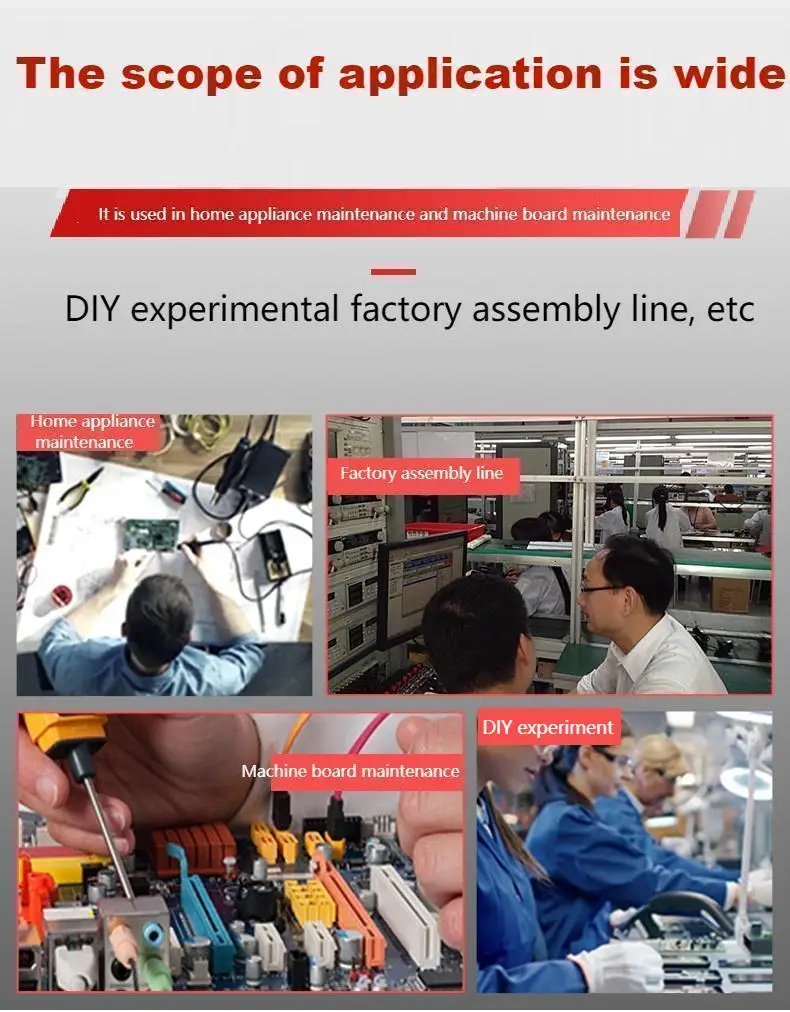 The scope of application is wide

It is used in home appliance maintenance and machine board maintenance

DIY experimental factory assembly line, etc

Home appliance maintenance

Factory assembly line

Machine board maintenance

DIY experiment