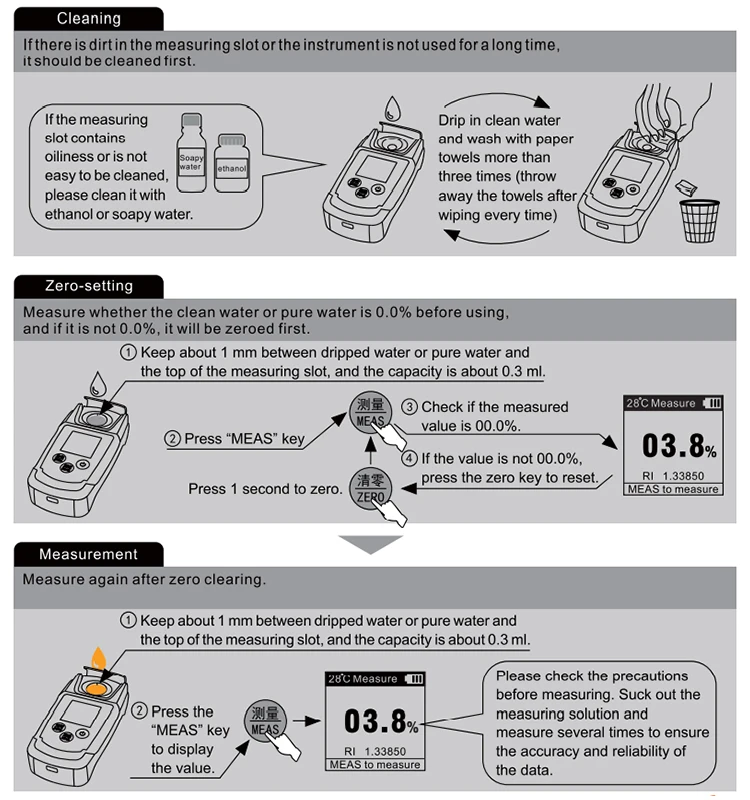 Cleaning

If there is dirt in the measuring slot or the instrument is not used for a long time, it should be cleaned first.

If the measuring slot contains oiliness or is not easy to be cleaned, please clean it with ethanol or soapy water.

Soapy water

ethanol

Drip in clean water and wash with paper towels more than three times (throw away the towels after wiping every time)

Zero-setting

Measure whether the clean water or pure water is 0.0% before using, and if it is not 0.0%, it will be zeroed first.

① Keep about 1 mm between dripped water or pure water and the top of the measuring slot, and the capacity is about 0.3 ml.

② Press "MEAS" key

测量 MEAS

③ Check if the measured value is 00.0%.

④ If the value is not 00.0%, press the zero key to reset.

Press 1 second to zero.

清零 ZERO

28°C Measure

03.8%

RI 1.33850

MEAS to measure

Measurement

Measure again after zero clearing.

① Keep about 1 mm between dripped water or pure water and the top of the measuring slot, and the capacity is about 0.3 ml.

② Press the "MEAS" key to display the value.

测量 MEAS

28°C Measure

03.8%

RI 1.33850

MEAS to measure

Please check the precautions before measuring. Suck out the measuring solution and measure several times to ensure the accuracy and reliability of the data.