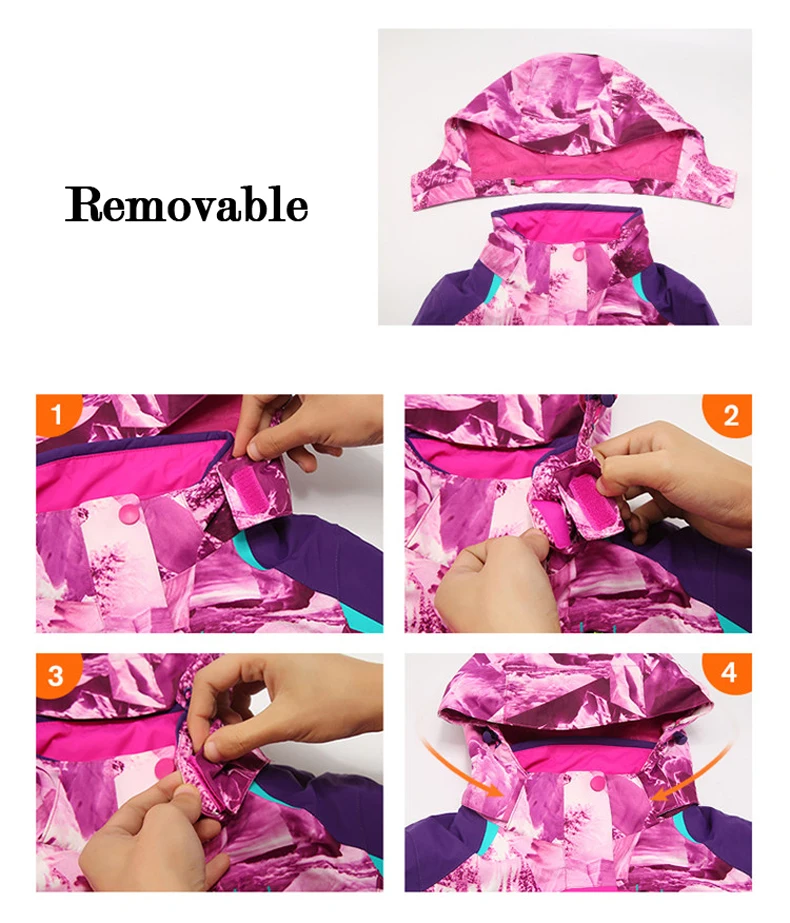 Removable

1

2

3

4