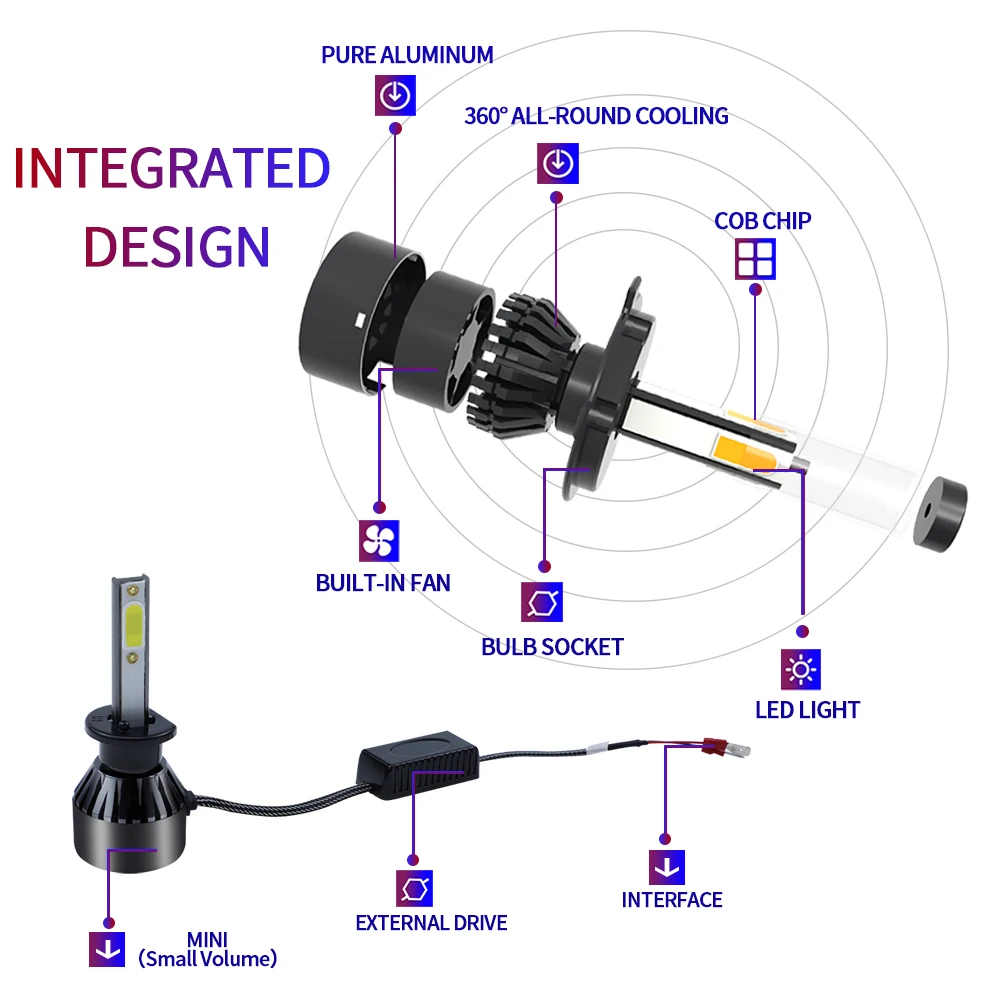 INTEGRATED DESIGN

PURE ALUMINUM

360° ALL-ROUND COOLING

COB CHIP

BUILT-IN FAN

BULB SOCKET

LED LIGHT

MINI
(Small Volume)

EXTERNAL DRIVE

INTERFACE