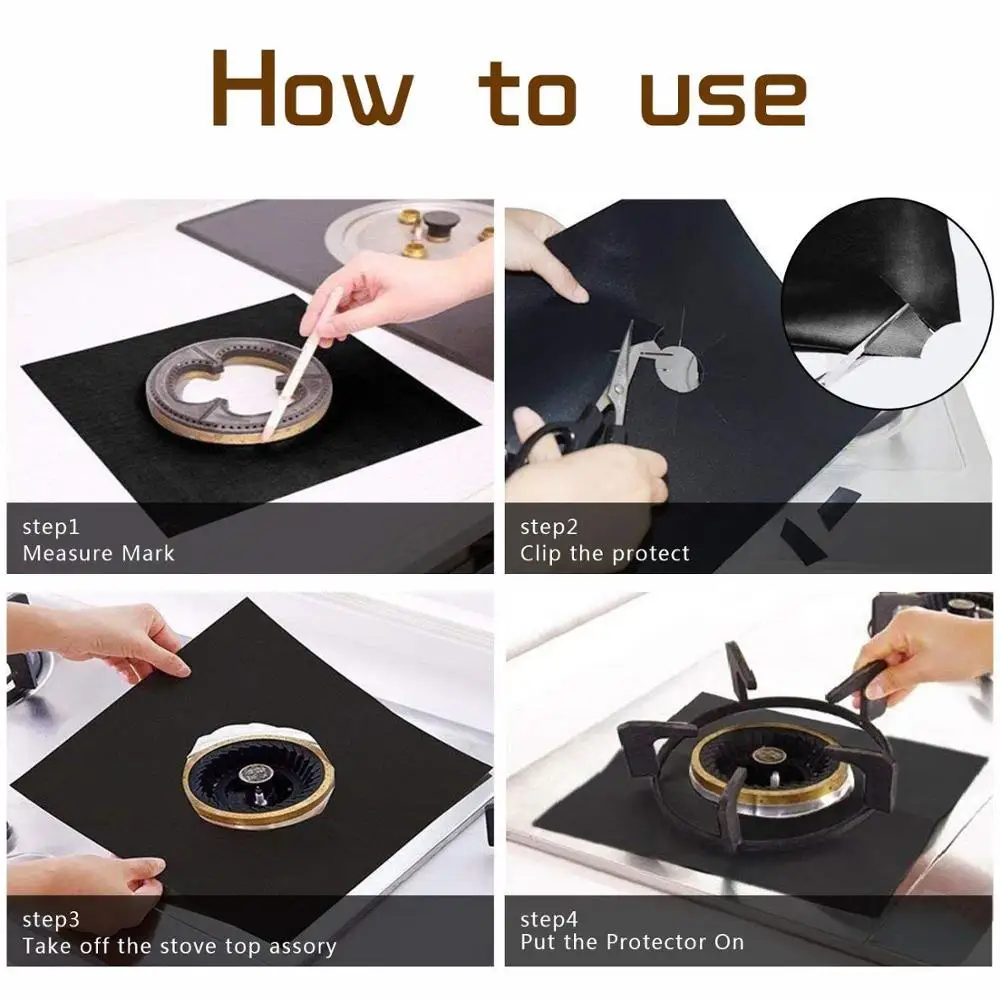 How to use

step1
Measure Mark

step2
Clip the protect

step3
Take off the stove top assory

step4
Put the Protector On