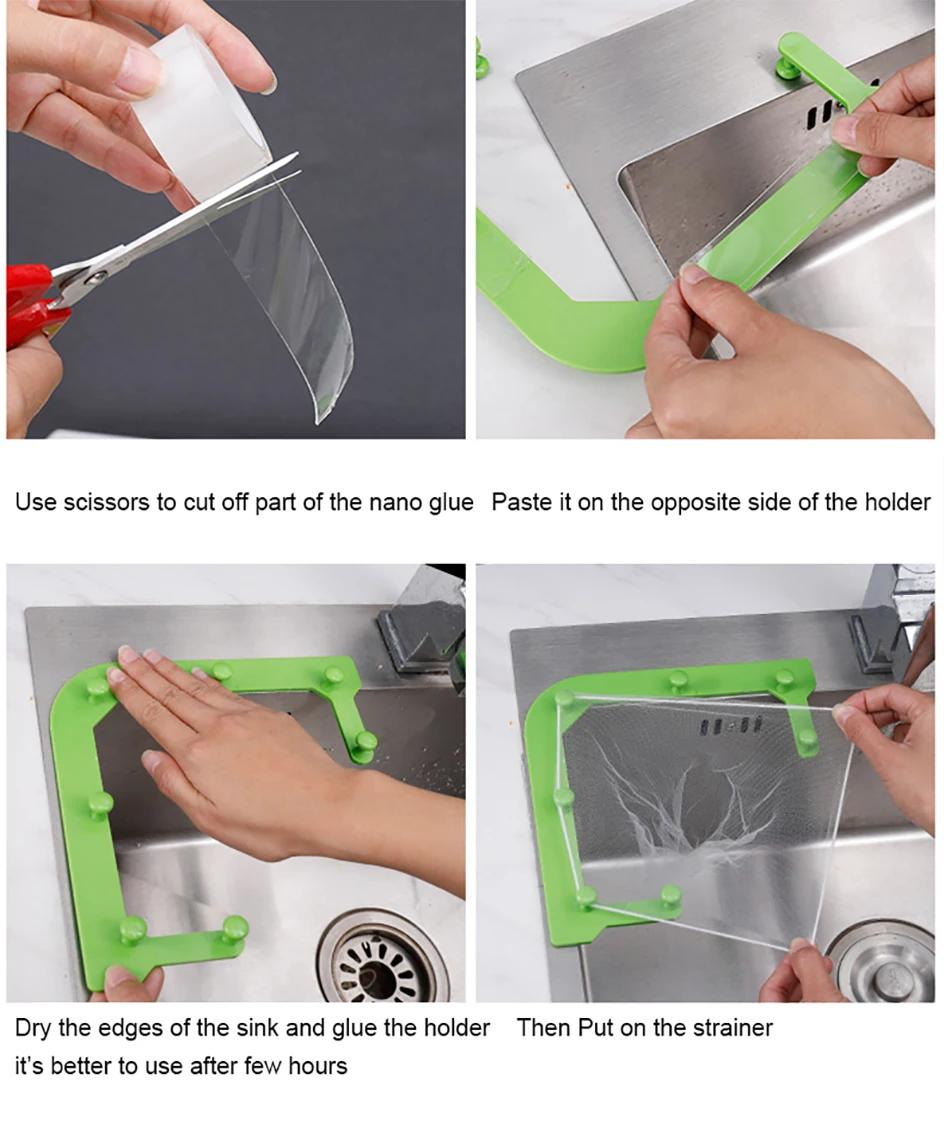 Use scissors to cut off part of the nano glue

Paste it on the opposite side of the holder

Dry the edges of the sink and glue the holder it's better to use after few hours

Then Put on the strainer