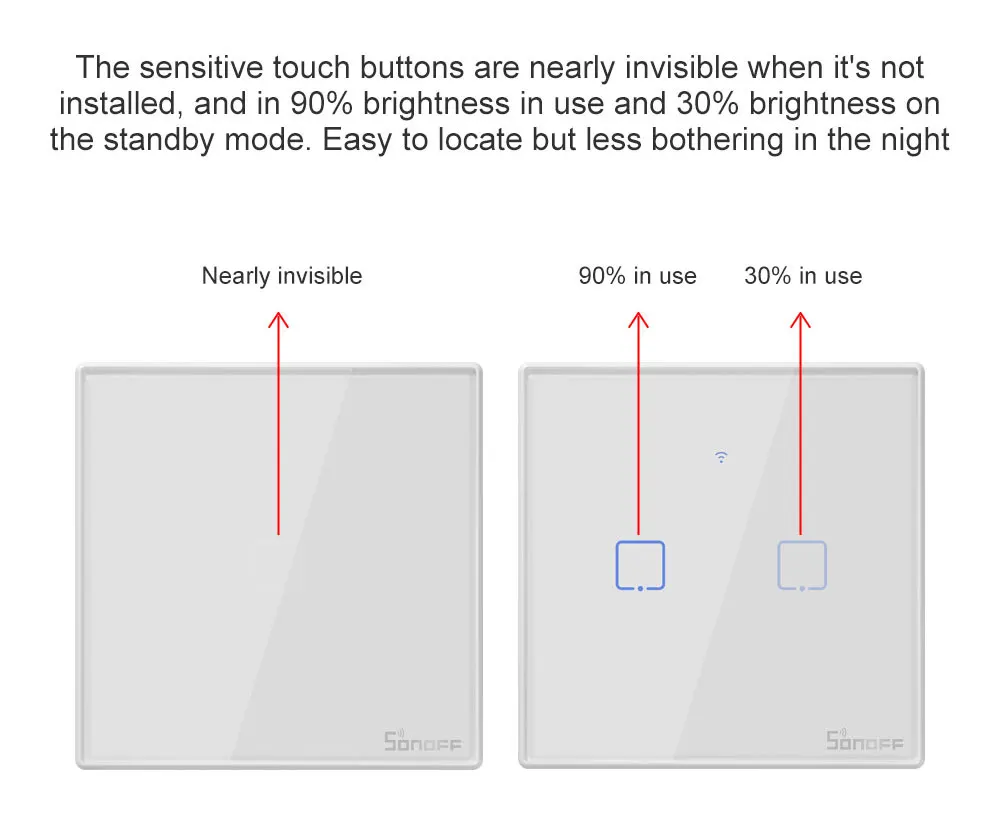 The sensitive touch buttons are nearly invisible when it's not installed, and in 90% brightness in use and 30% brightness on the standby mode. Easy to locate but less bothering in the night

Nearly invisible

90% in use

30% in use

SONOFF

SONOFF