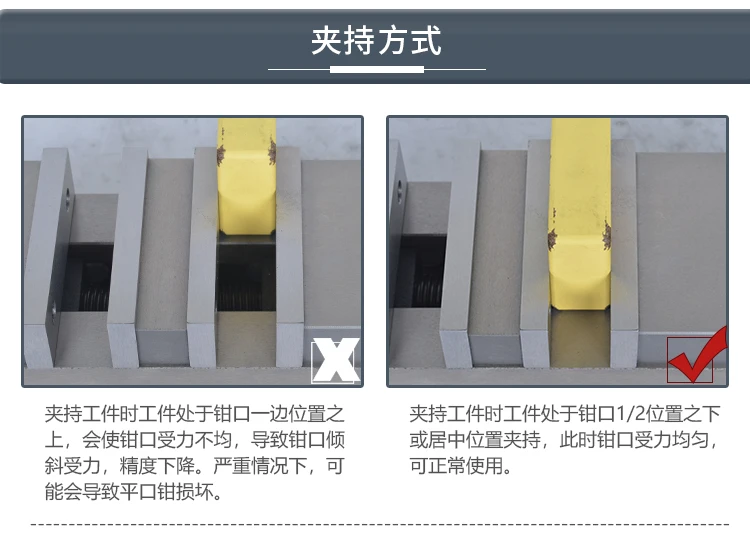 夹持方式

夹持工件时工件处于钳口一边位置之上，会使钳口受力不均，导致钳口倾斜受力，精度下降。严重情况下，可能会导致平口钳损坏。

夹持工件时工件处于钳口1/2位置之下或居中位置夹持，此时钳口受力均匀，可正常使用。