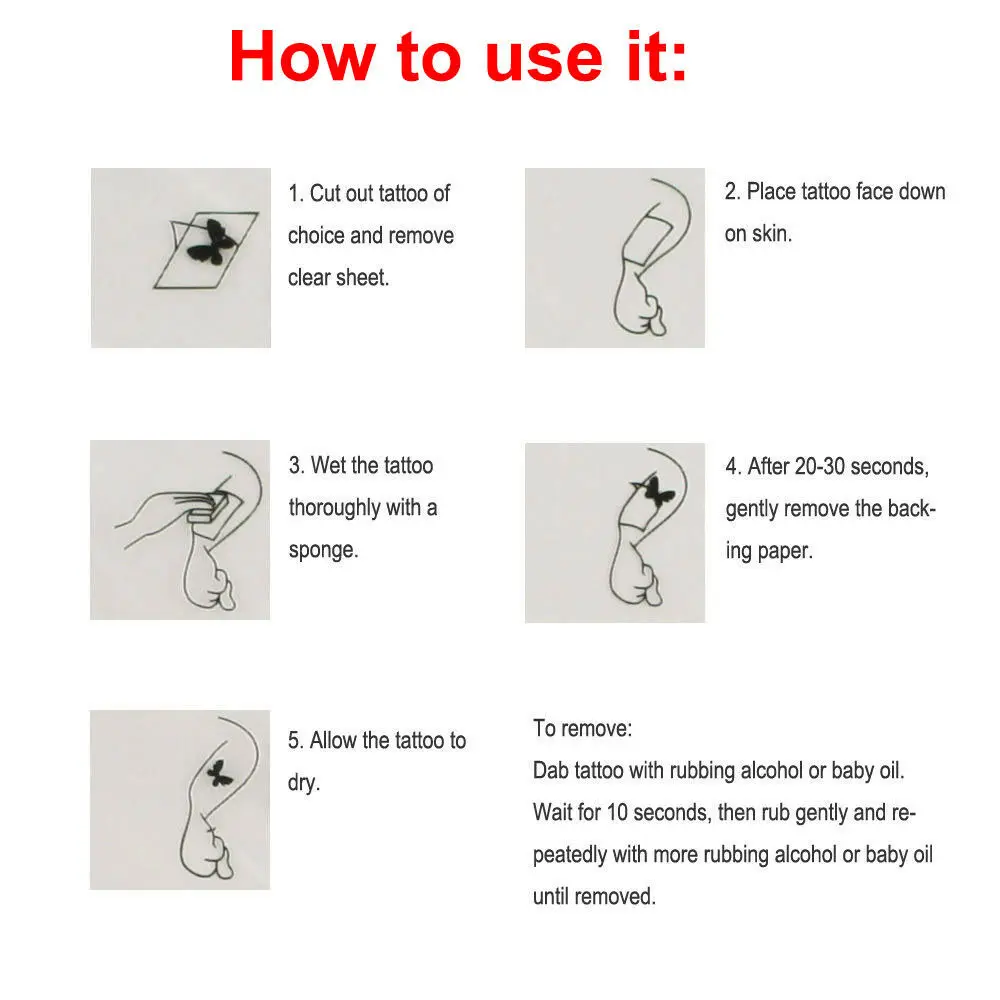 How to use it:

1. Cut out tattoo of choice and remove clear sheet.

2. Place tattoo face down on skin.

3. Wet the tattoo thoroughly with a sponge.

4. After 20-30 seconds, gently remove the backing paper.

5. Allow the tattoo to dry.

To remove:
Dab tattoo with rubbing alcohol or baby oil. Wait for 10 seconds, then rub gently and repeatedly with more rubbing alcohol or baby oil until removed.