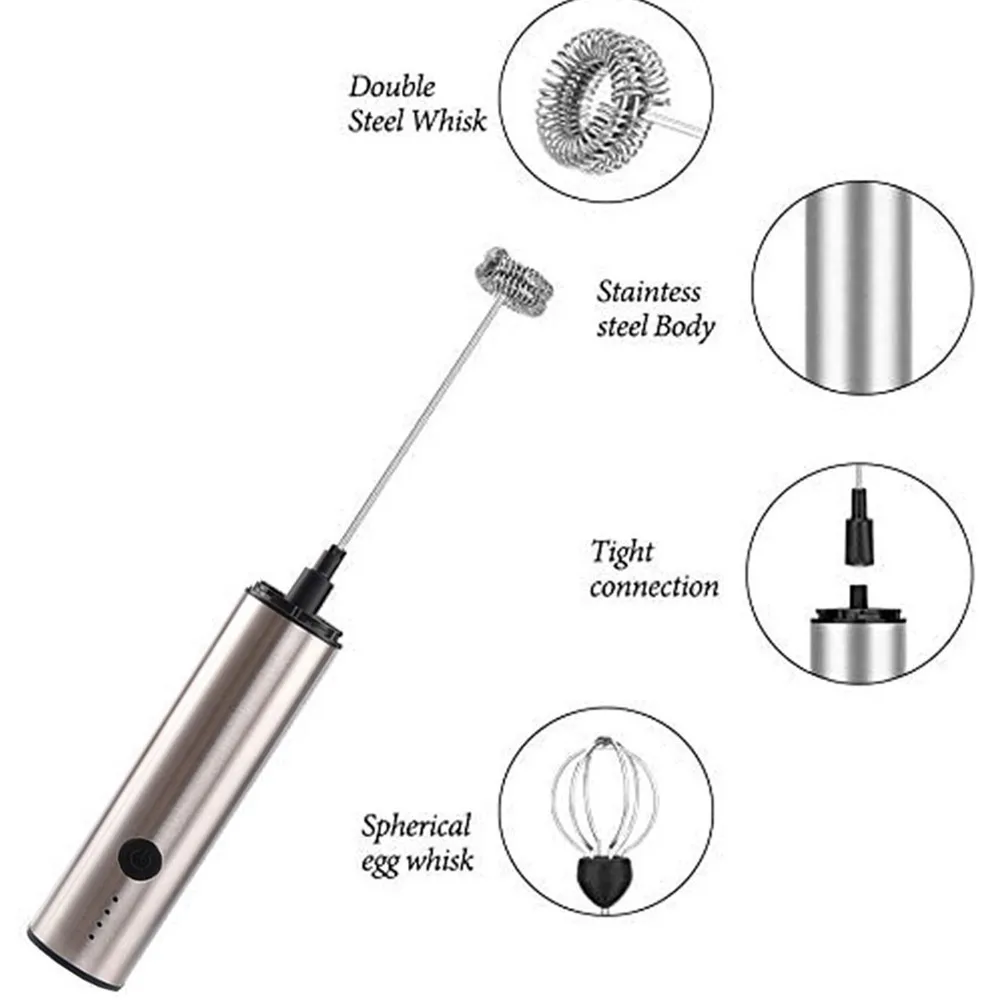 Double
Steel Whisk

Staintess
steel Body

Tight
connection

Spherical
egg whisk