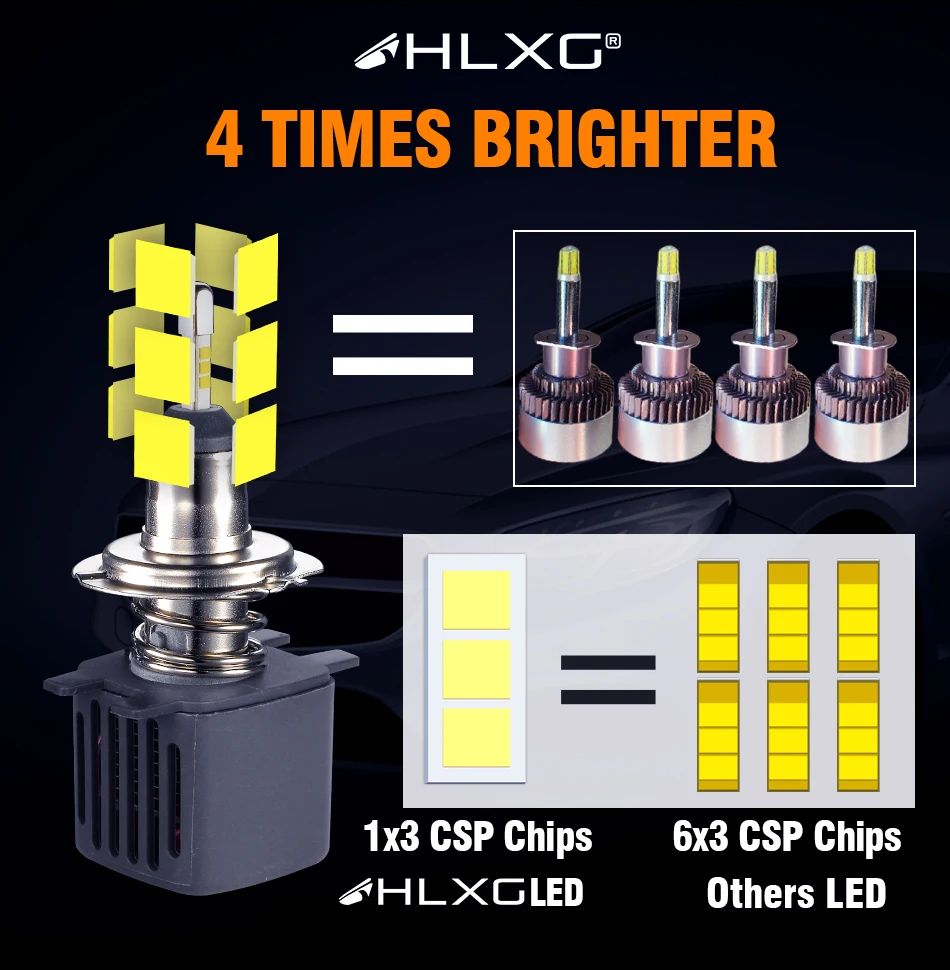 HLXG®

4 TIMES BRIGHTER

1x3 CSP Chips
HLXG LED

6x3 CSP Chips
Others LED