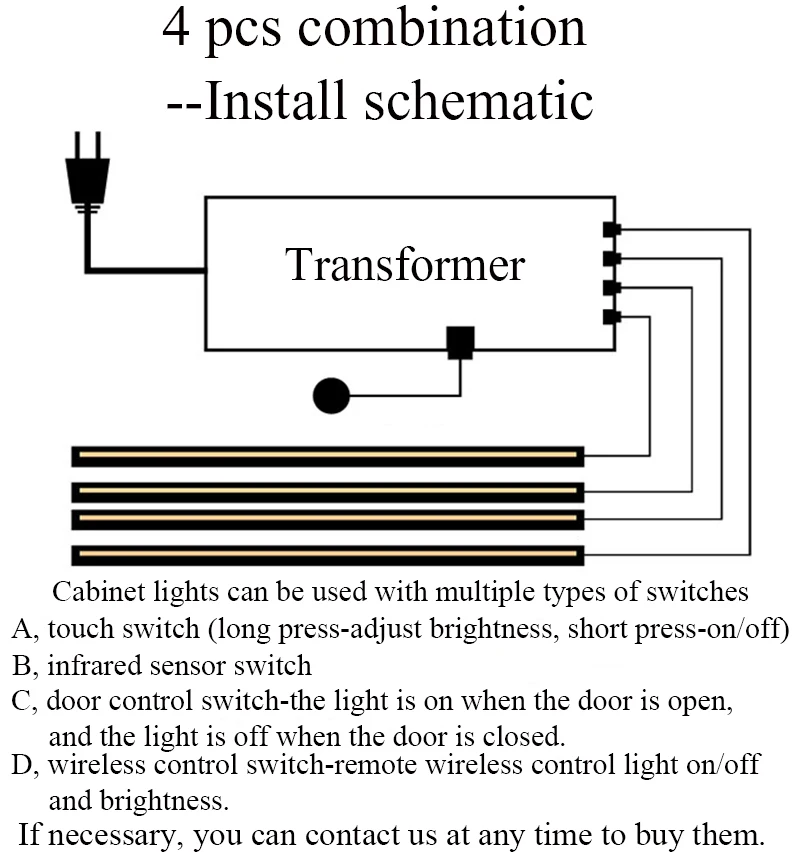 4 pcs combination
--Install schematic

Transformer

Cabinet lights can be used with multiple types of switches
A, touch switch (long press-adjust brightness, short press-on/off)
B, infrared sensor switch
C, door control switch-the light is on when the door is open, and the light is off when the door is closed.
D, wireless control switch-remote wireless control light on/off and brightness.
If necessary, you can contact us at any time to buy them.