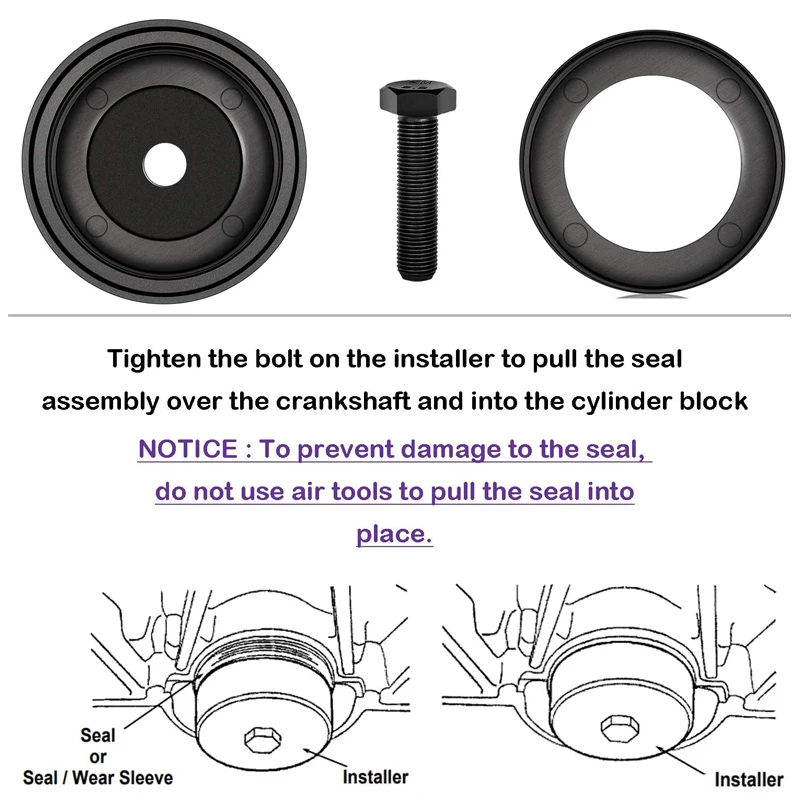 Tighten the bolt on the installer to pull the seal assembly over the crankshaft and into the cylinder block

NOTICE : To prevent damage to the seal, do not use air tools to pull the seal into place.

Seal or Seal / Wear Sleeve

Installer

Installer