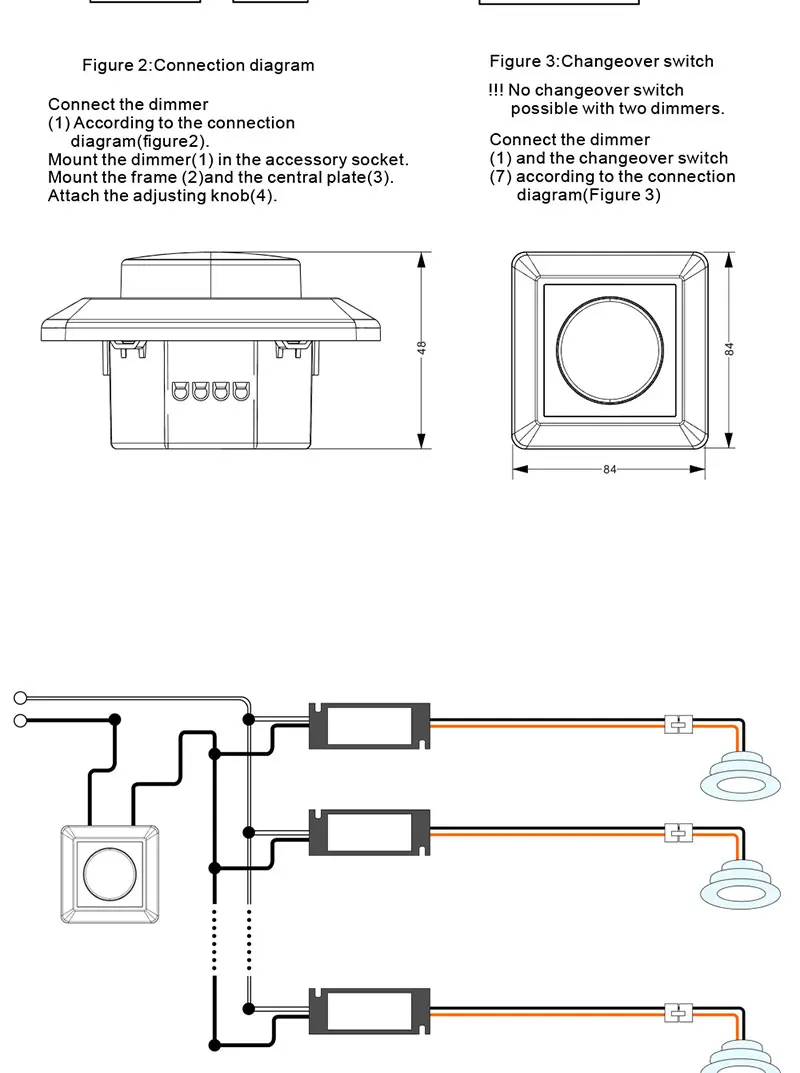 Figure 2:Connection diagram

Connect the dimmer
(1) According to the connection diagram(figure2).
Mount the dimmer(1) in the accessory socket.
Mount the frame (2)and the central plate(3).
Attach the adjusting knob(4).

Figure 3:Changeover switch

!!! No changeover switch possible with two dimmers.

Connect the dimmer
(1) and the changeover switch
(7) according to the connection diagram(Figure 3)

48

84

84