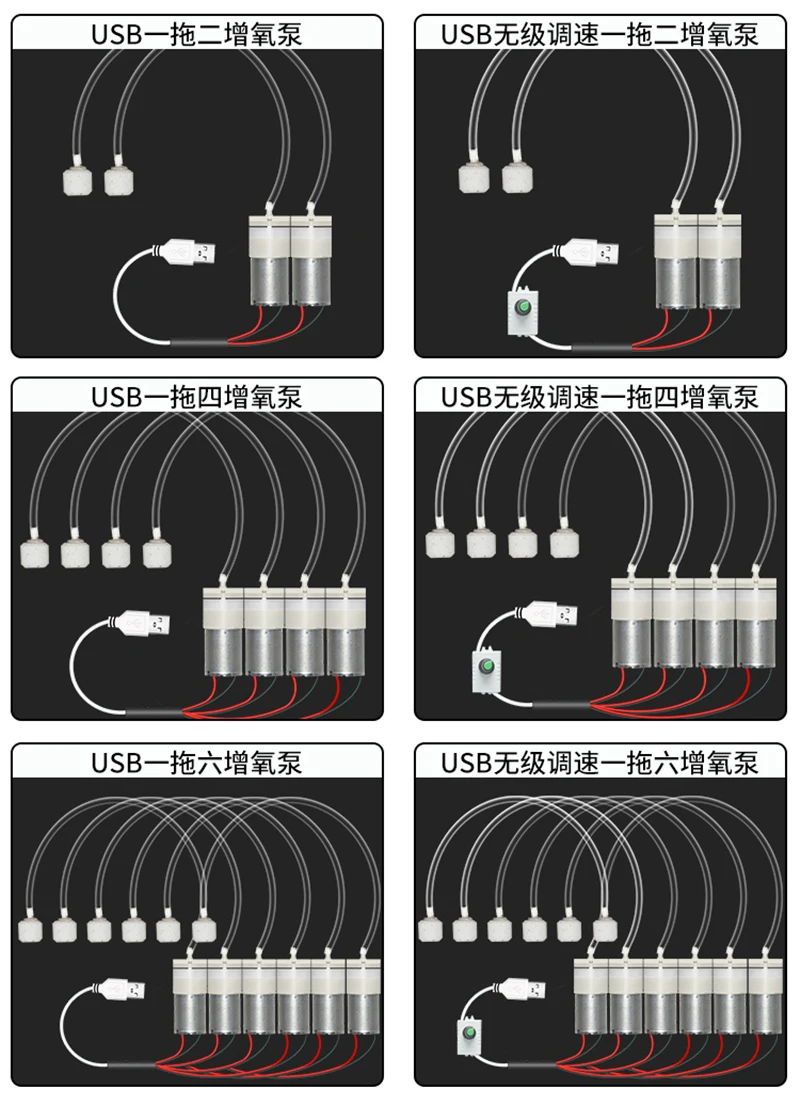 USB一拖二增氧泵

USB无级调速一拖二增氧泵

USB一拖四增氧泵

USB无级调速一拖四增氧泵

USB一拖六增氧泵

USB无级调速一拖六增氧泵