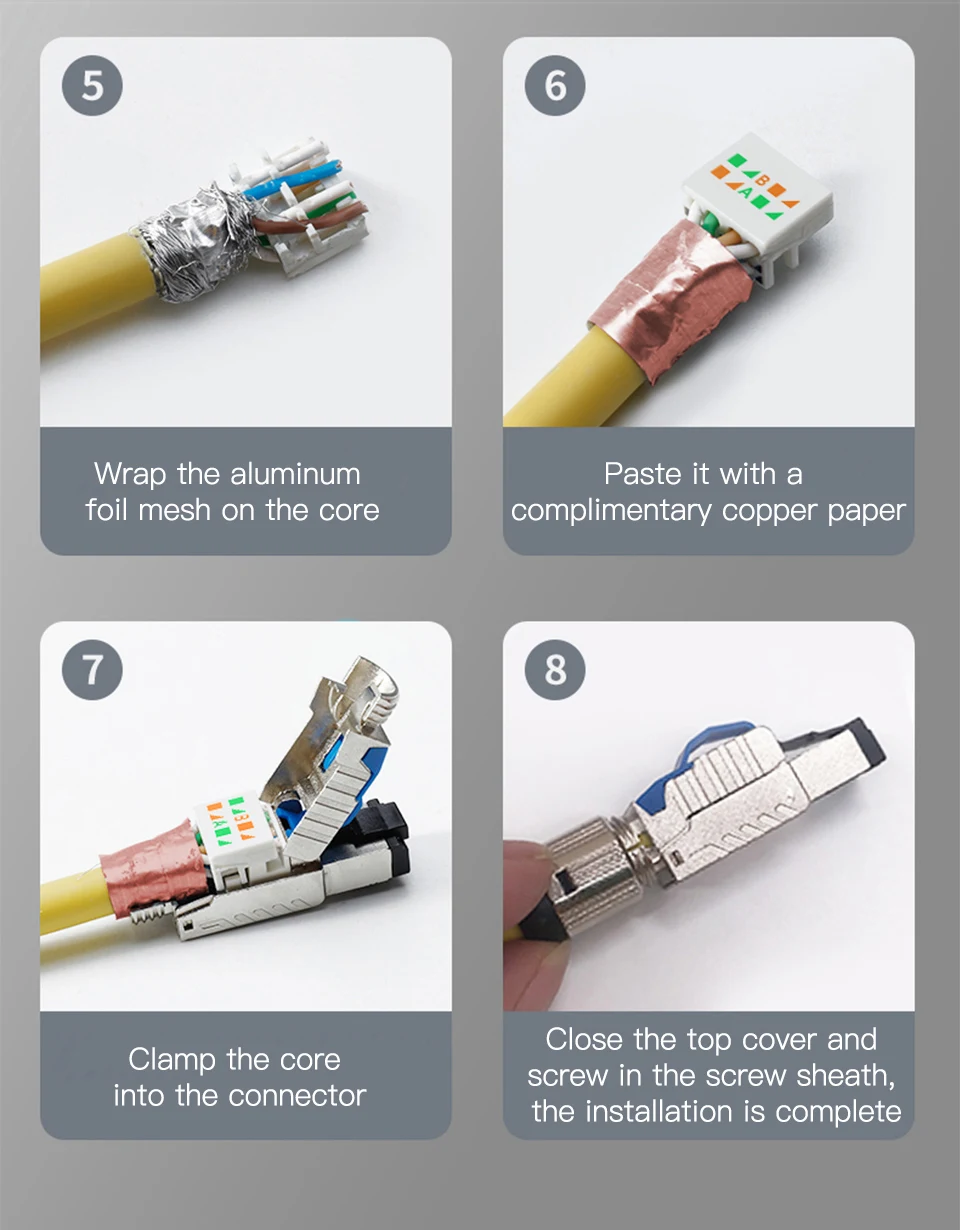 5

Wrap the aluminum foil mesh on the core

6

B
A

Paste it with a complimentary copper paper

7

B
A

Clamp the core into the connector

8

Close the top cover and screw in the screw sheath, the installation is complete