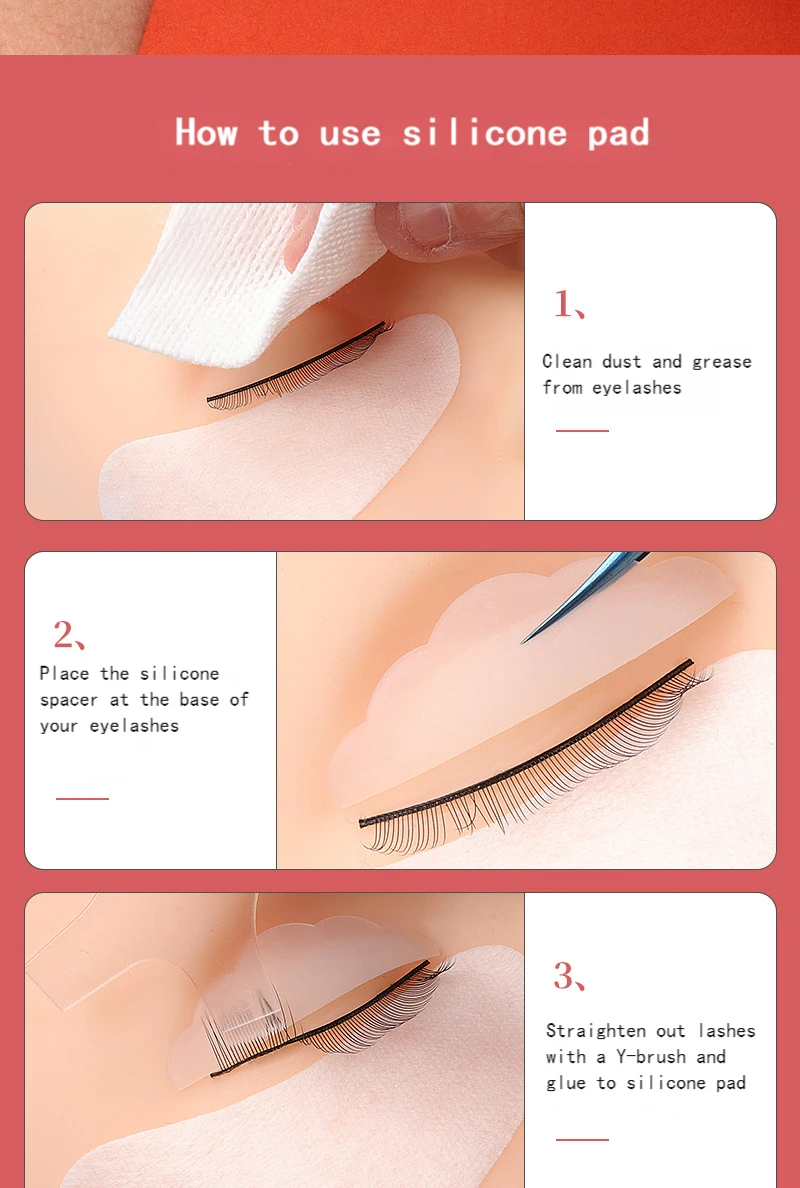 How to use silicone pad

1、

Clean dust and grease from eyelashes

2、

Place the silicone spacer at the base of your eyelashes

3、

Straighten out lashes with a Y-brush and glue to silicone pad