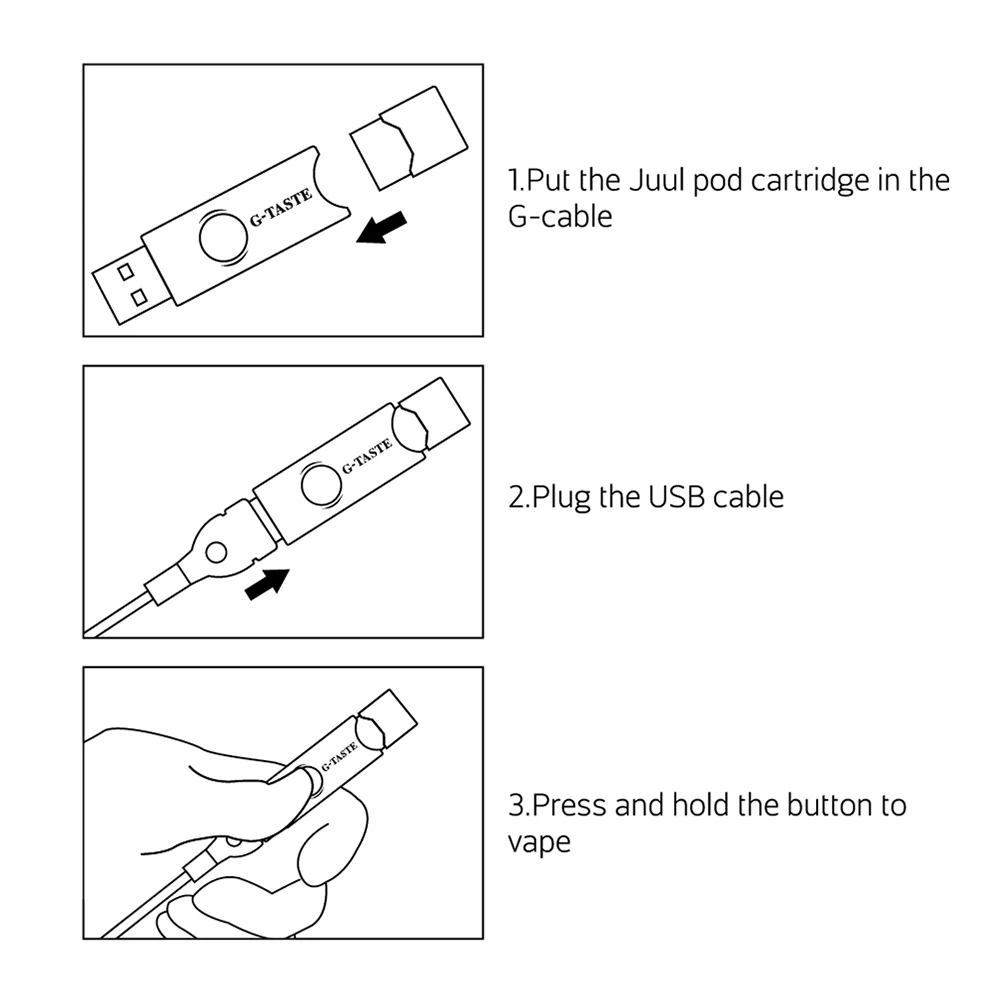 G-TASTE

1.Put the Juul pod cartridge in the G-cable

G-TASTE

2.Plug the USB cable

G-TASTE

3.Press and hold the button to vape