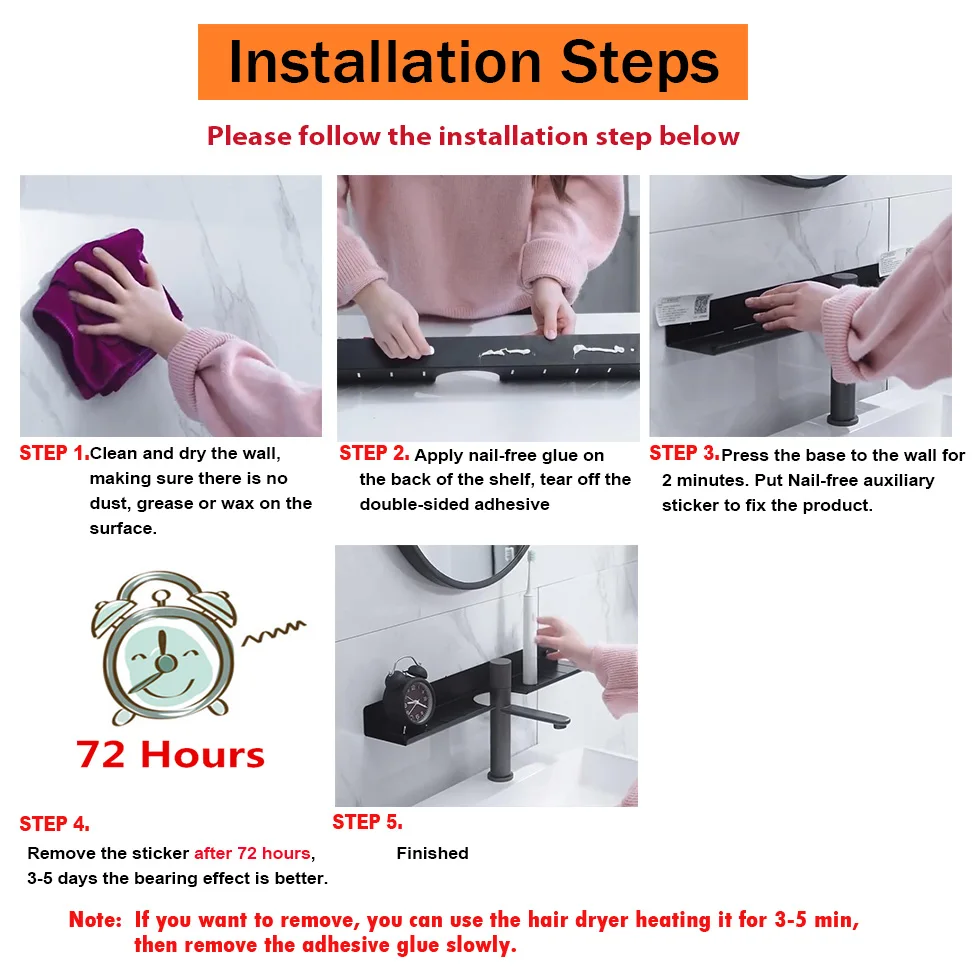 Installation Steps

Please follow the installation step below

STEP 1. Clean and dry the wall, making sure there is no dust, grease or wax on the surface.

STEP 2. Apply nail-free glue on the back of the shelf, tear off the double-sided adhesive

STEP 3. Press the base to the wall for 2 minutes. Put Nail-free auxiliary sticker to fix the product.

72 Hours

STEP 4.

Remove the sticker after 72 hours, 3-5 days the bearing effect is better.

STEP 5.

Finished

Note: If you want to remove, you can use the hair dryer heating it for 3-5 min, then remove the adhesive glue slowly.