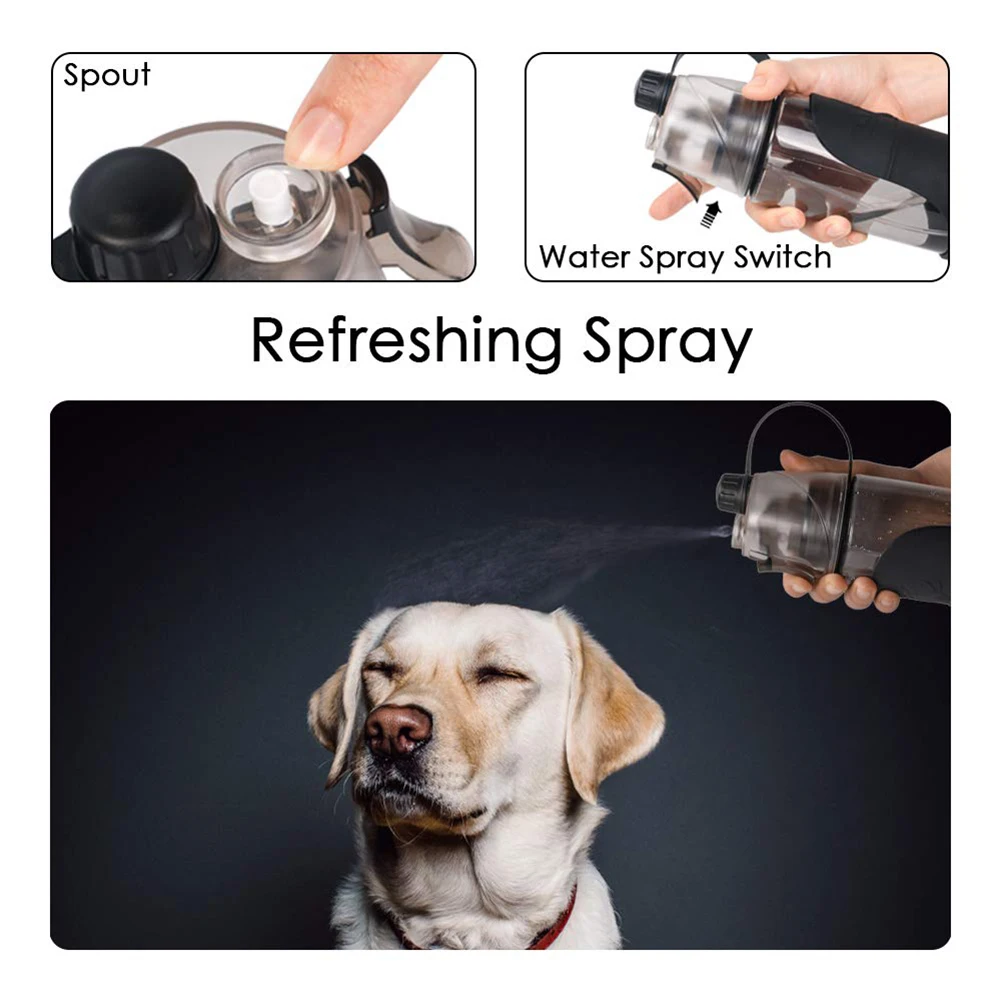 Spout

Water Spray Switch

Refreshing Spray