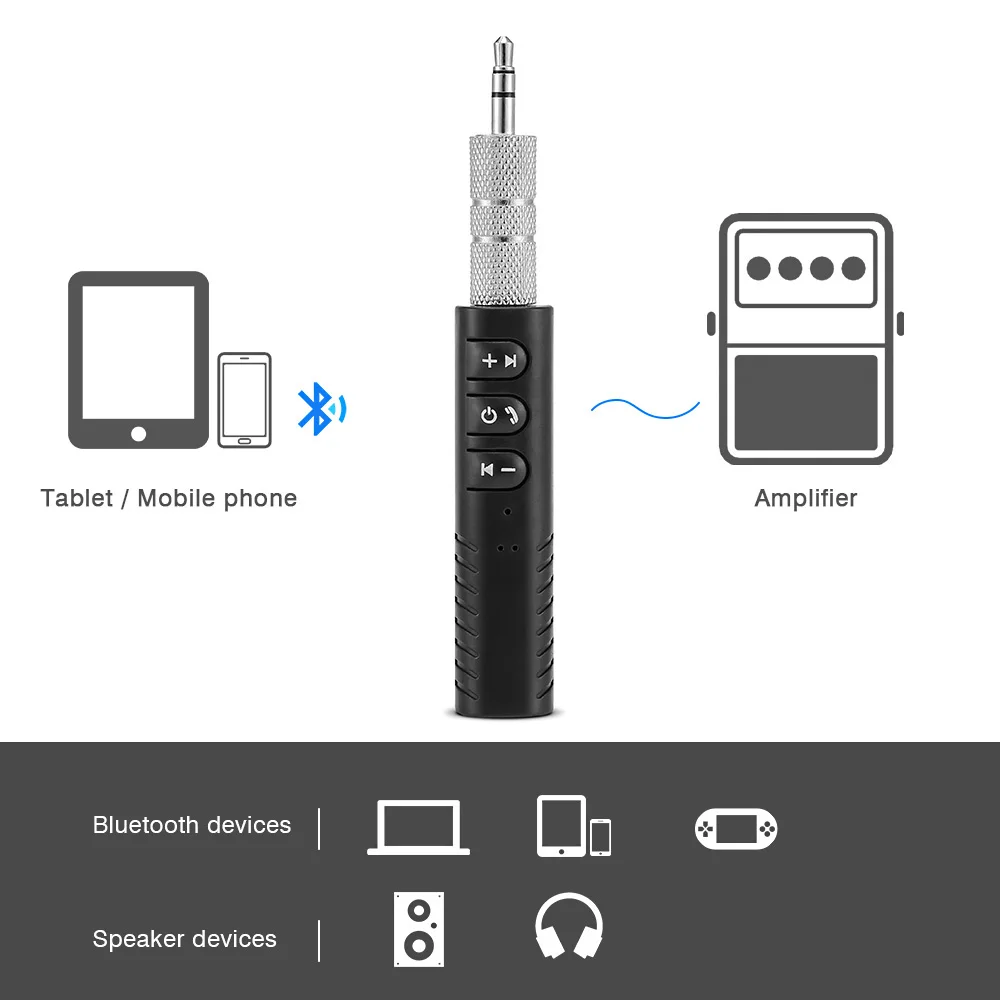 Tablet / Mobile phone

Amplifier

Bluetooth devices

Speaker devices