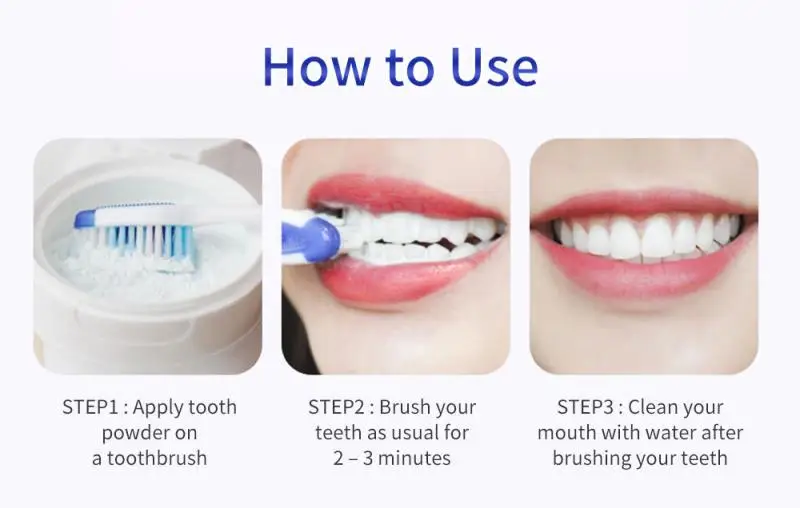 How to Use

STEP1 : Apply tooth powder on a toothbrush

STEP2 : Brush your teeth as usual for 2 – 3 minutes

STEP3 : Clean your mouth with water after brushing your teeth