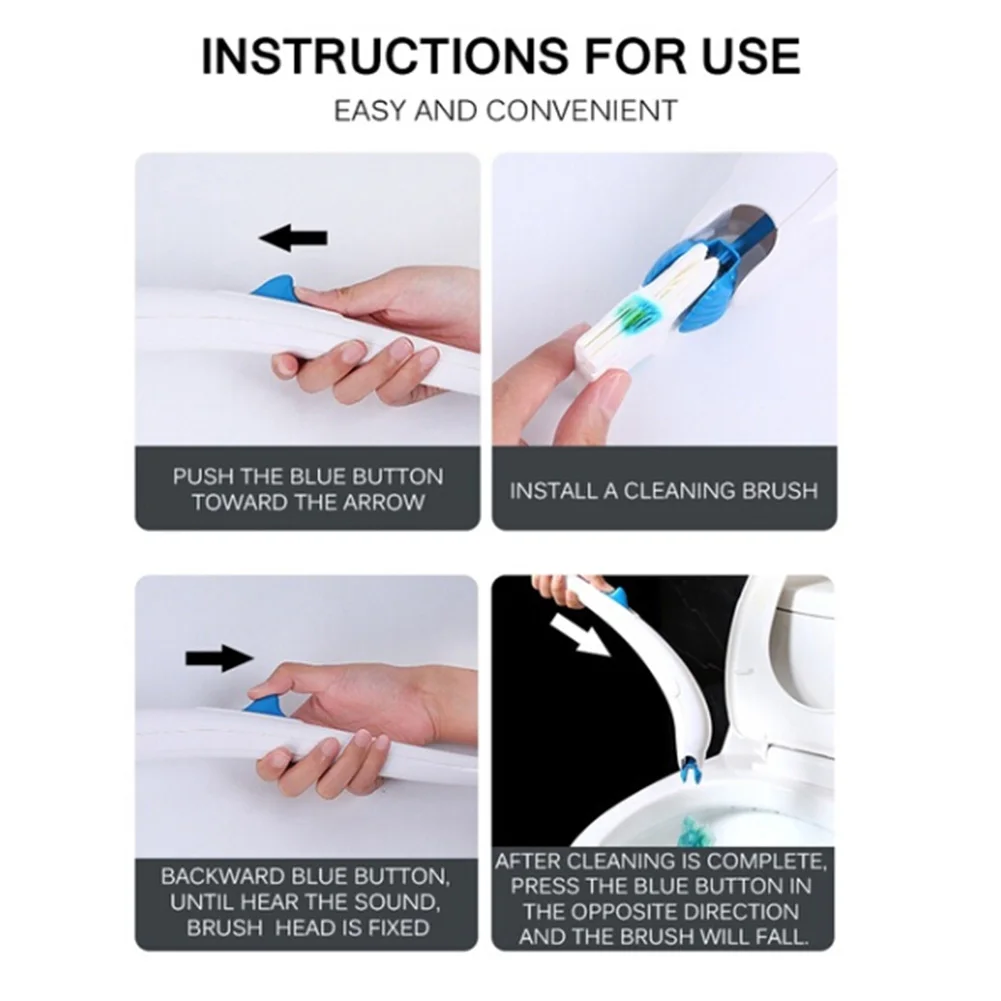 INSTRUCTIONS FOR USE

EASY AND CONVENIENT

PUSH THE BLUE BUTTON TOWARD THE ARROW

INSTALL A CLEANING BRUSH

BACKWARD BLUE BUTTON, UNTIL HEAR THE SOUND, BRUSH HEAD IS FIXED

AFTER CLEANING IS COMPLETE, PRESS THE BLUE BUTTON IN THE OPPOSITE DIRECTION AND THE BRUSH WILL FALL.