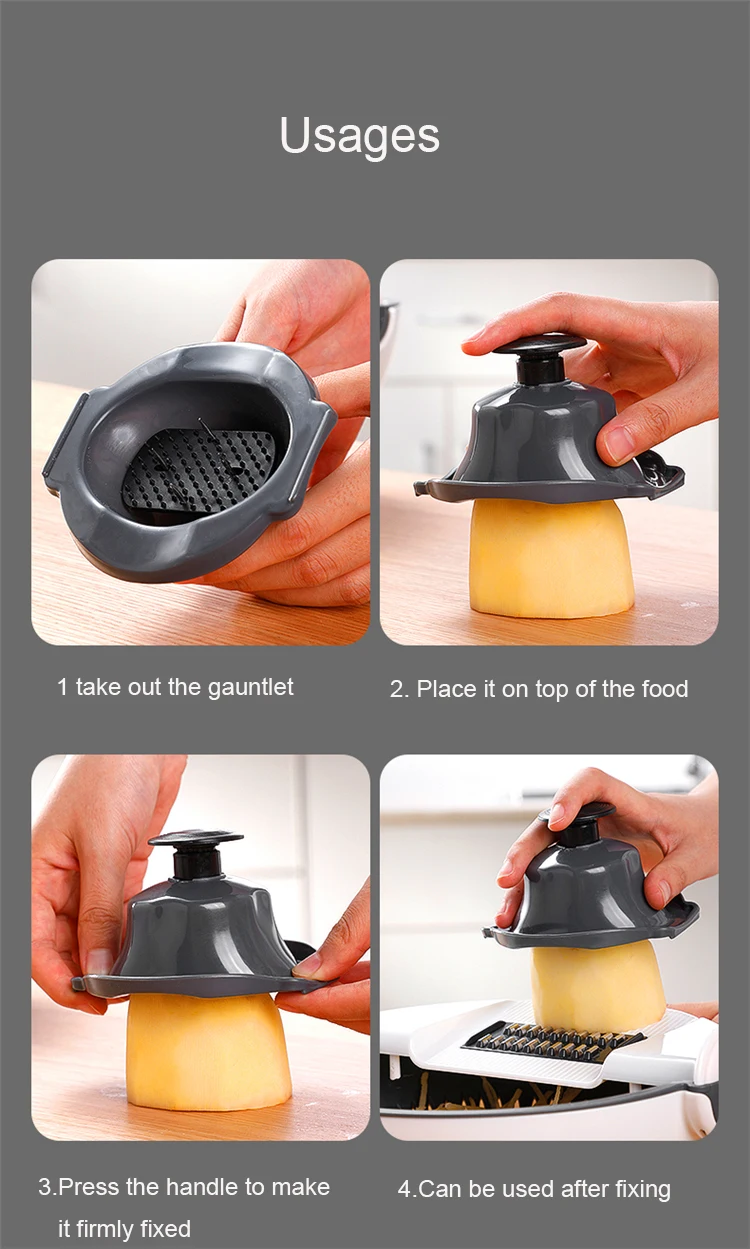 Usages

1 take out the gauntlet

2. Place it on top of the food

3.Press the handle to make it firmly fixed

4.Can be used after fixing