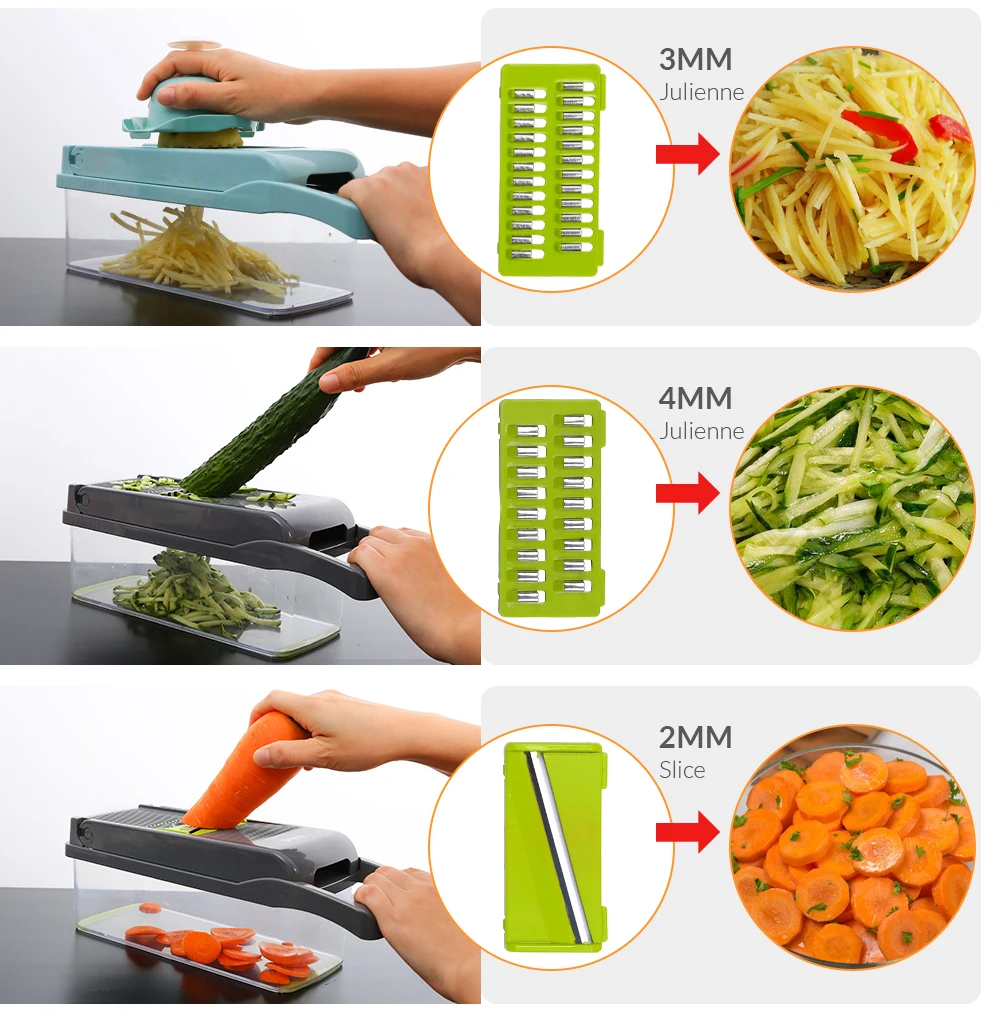 3MM
Julienne

4MM
Julienne

2MM
Slice