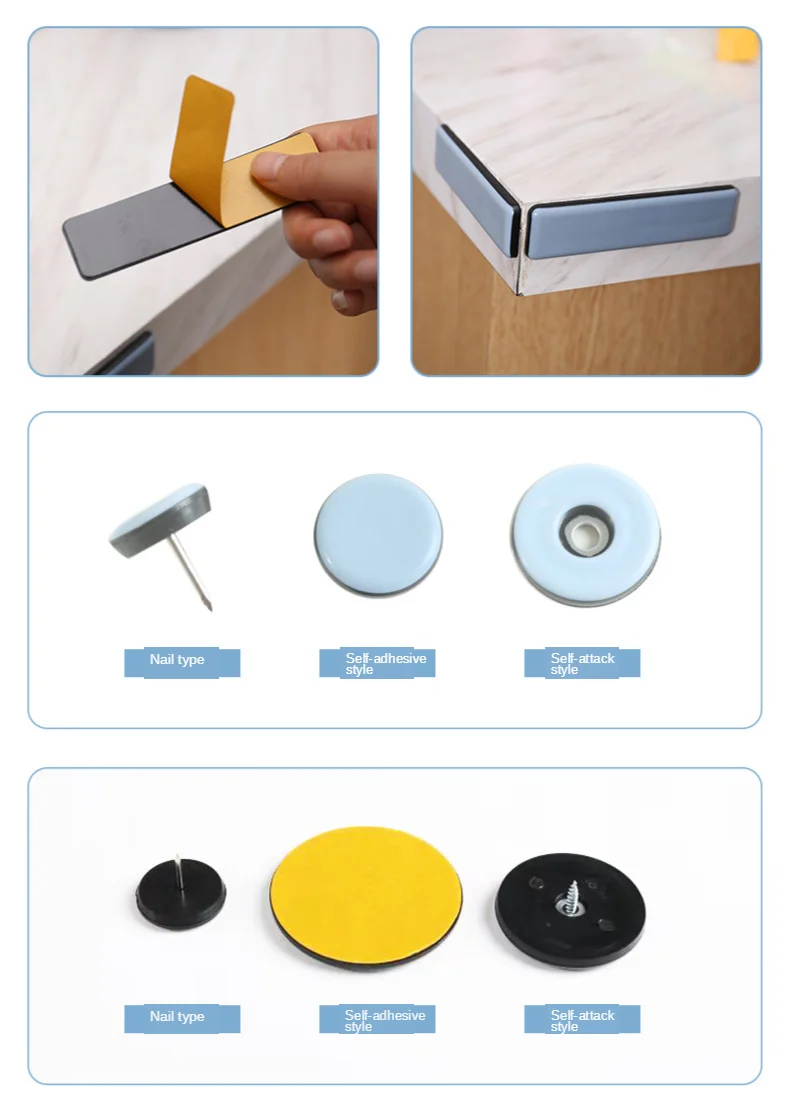 Nail type

Self-adhesive style

Self-attack style

Nail type

Self-adhesive style

Self-attack style