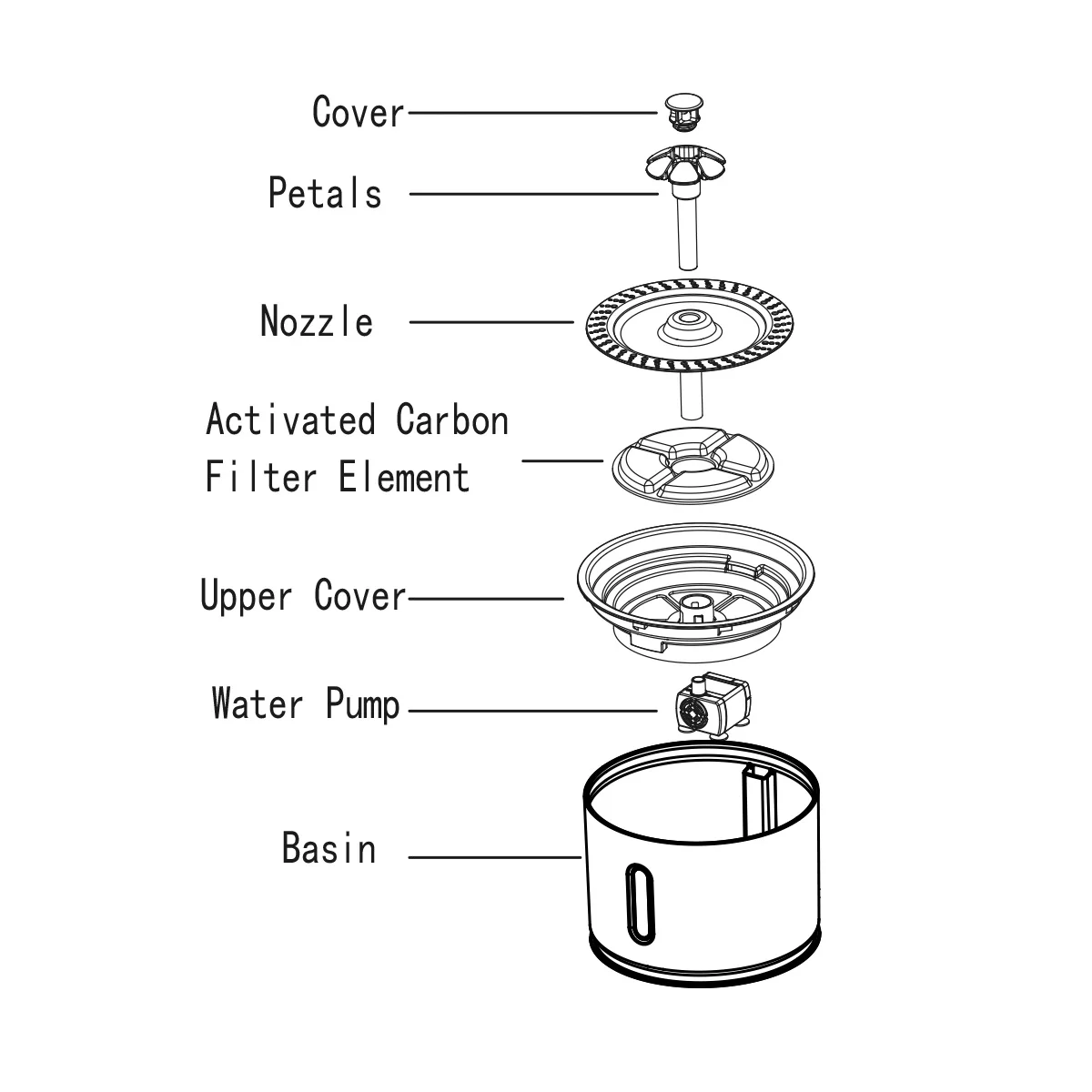 Cover

Petals

Nozzle

Activated Carbon Filter Element

Upper Cover

Water Pump

Basin