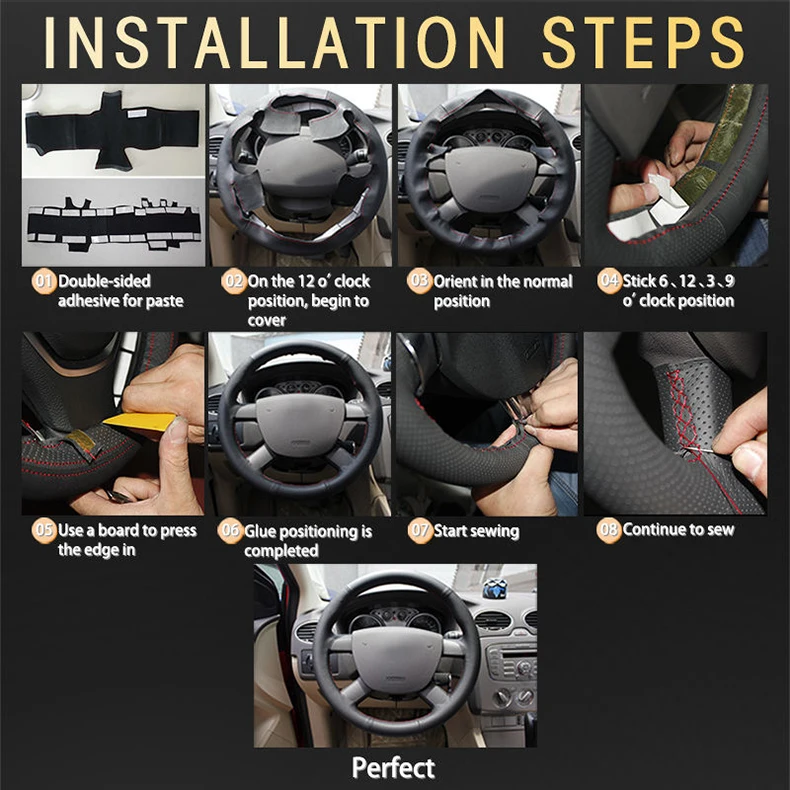 INSTALLATION STEPS

01 Double-sided adhesive for paste

02 On the 12 o' clock position, begin to cover

03 Orient in the normal position

04 Stick 6、12、3、9 o' clock position

05 Use a board to press the edge in

06 Glue positioning is completed

07 Start sewing

08 Continue to sew

Perfect