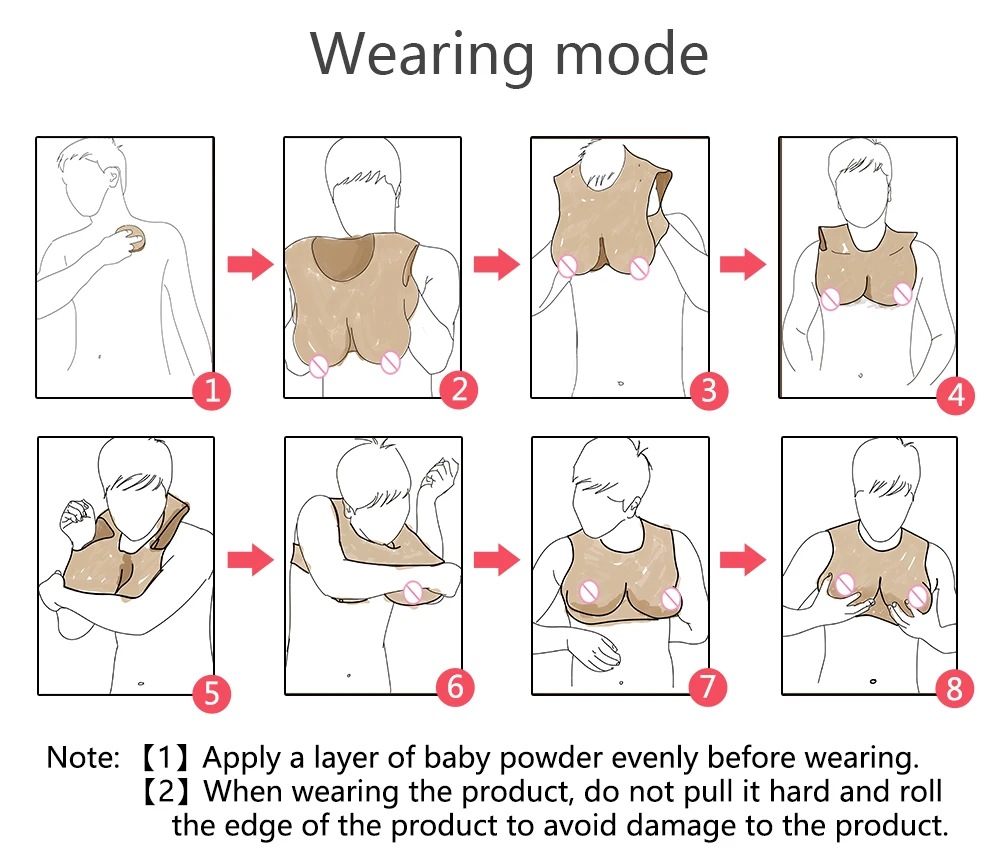 Wearing mode

1

2

3

4

5

6

7

8

Note: 【1】Apply a layer of baby powder evenly before wearing.
【2】When wearing the product, do not pull it hard and roll the edge of the product to avoid damage to the product.