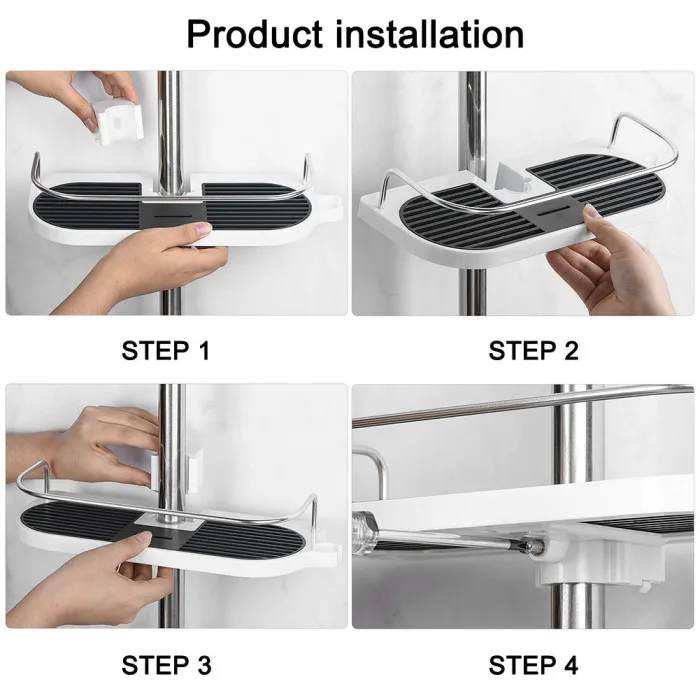 Product installation

STEP 1

STEP 2

STEP 3

STEP 4