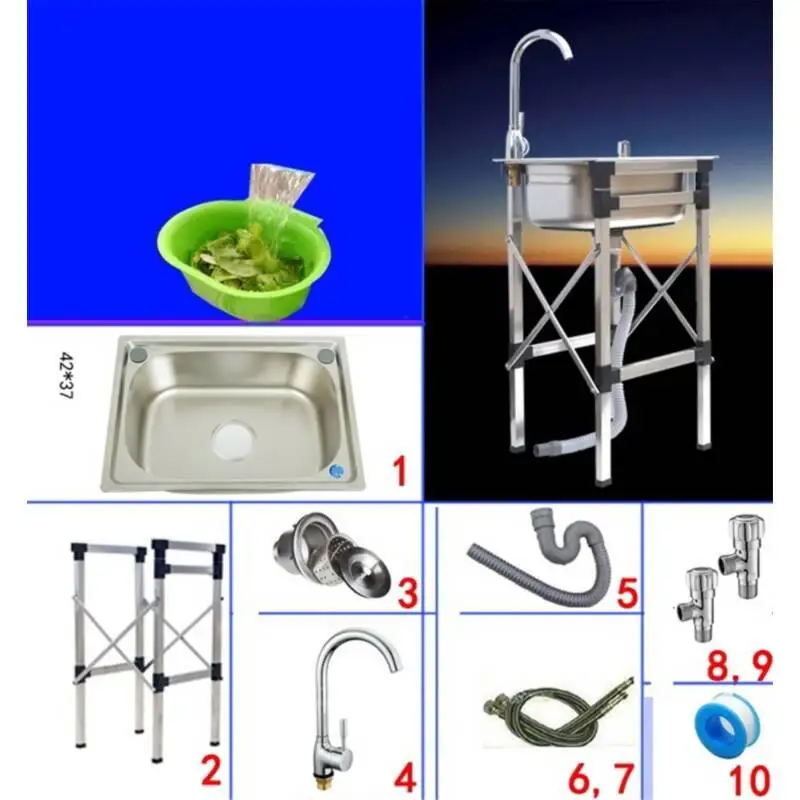 42*37

1

2

3

4

5

6, 7

8, 9

10