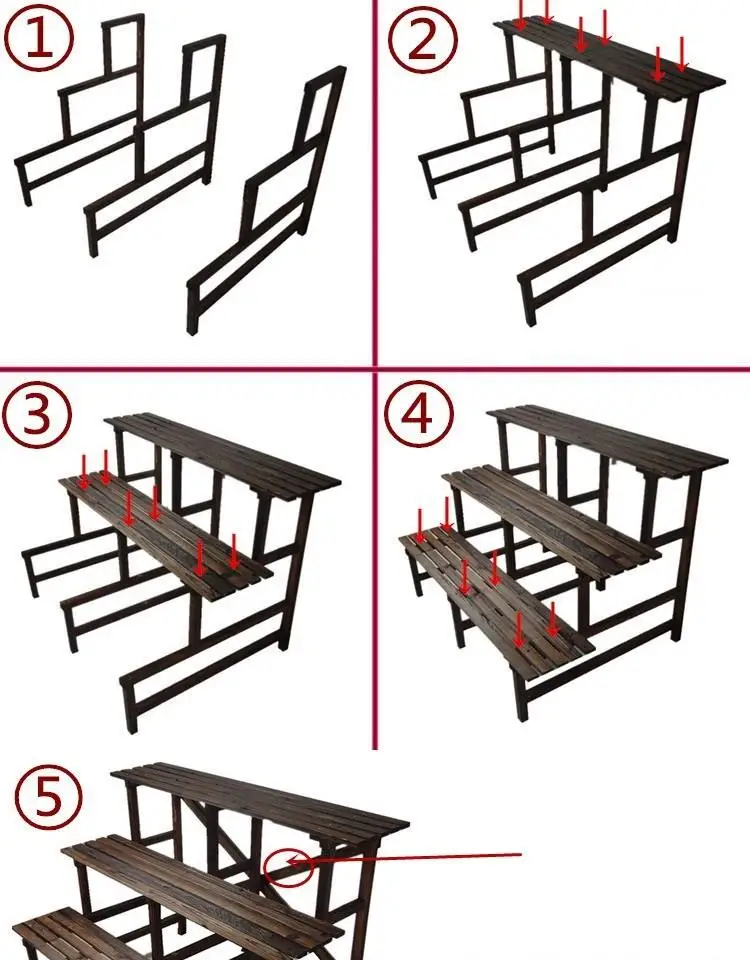 ①

②

③

④

⑤