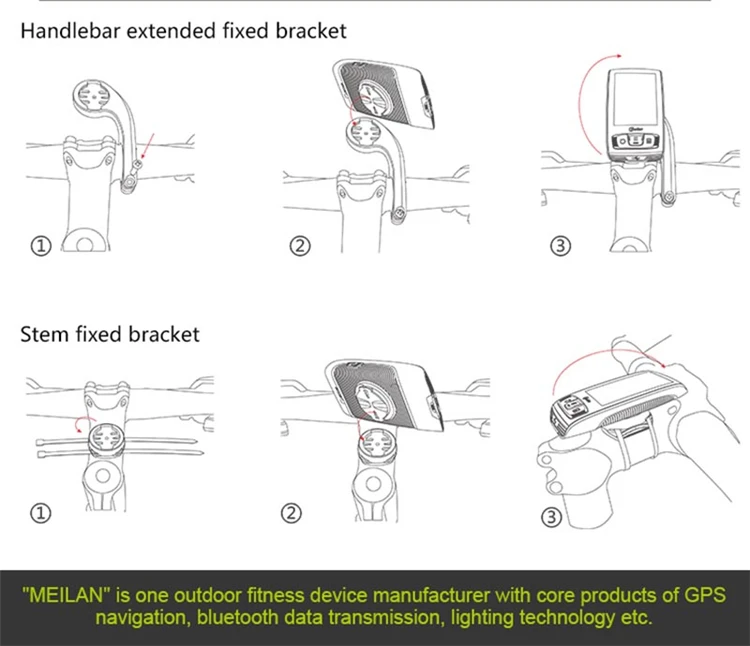 Handlebar extended fixed bracket

①

②

③

Stem fixed bracket

①

②

③

"MEILAN" is one outdoor fitness device manufacturer with core products of GPS navigation, bluetooth data transmission, lighting technology etc.