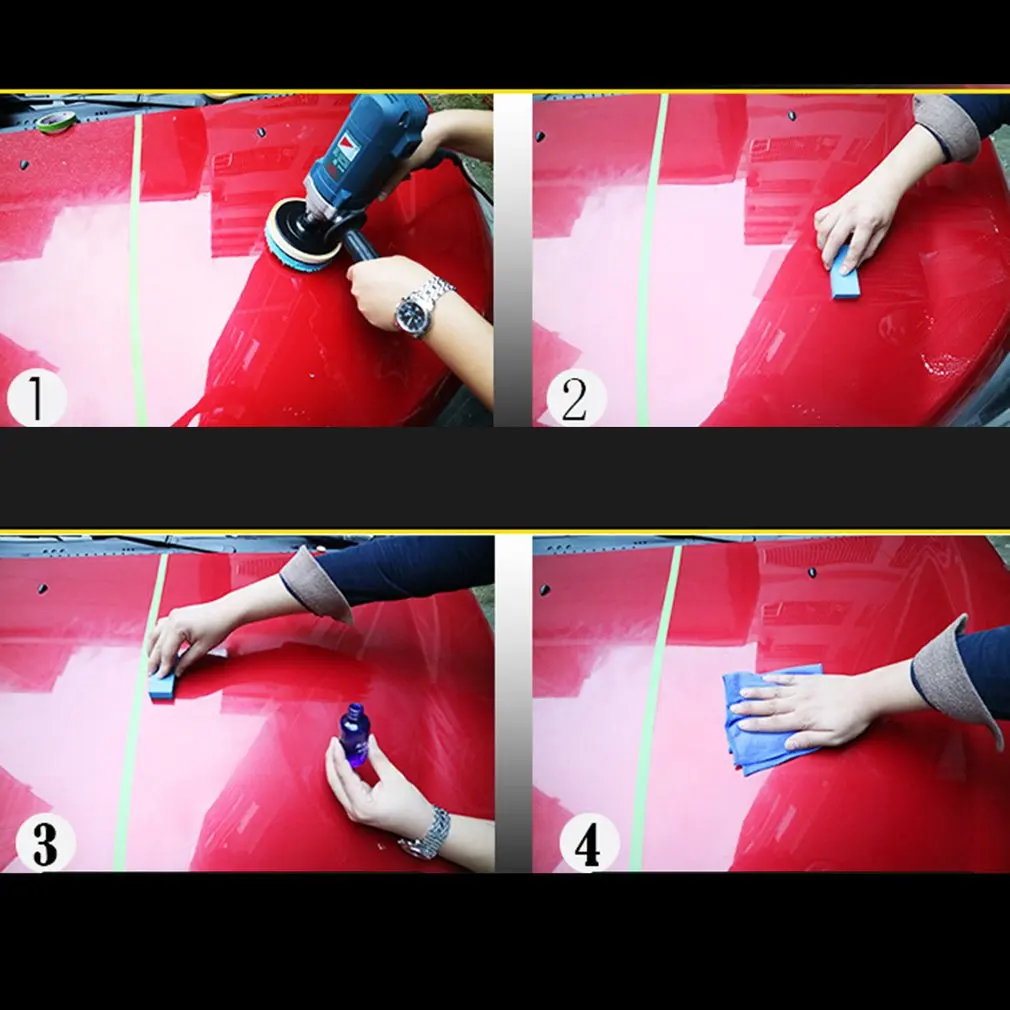 1
2
3
4